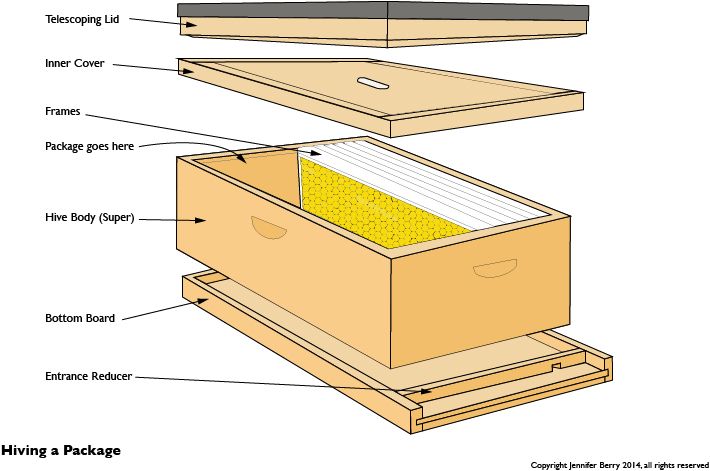 Telescoping Lid

Inner Cover

Frames

Package goes here

Hive Body (Super)

Bottom Board

Entrance Reducer

Hiving a Package

Copyright Jennifer Berry 2014, all rights reserved