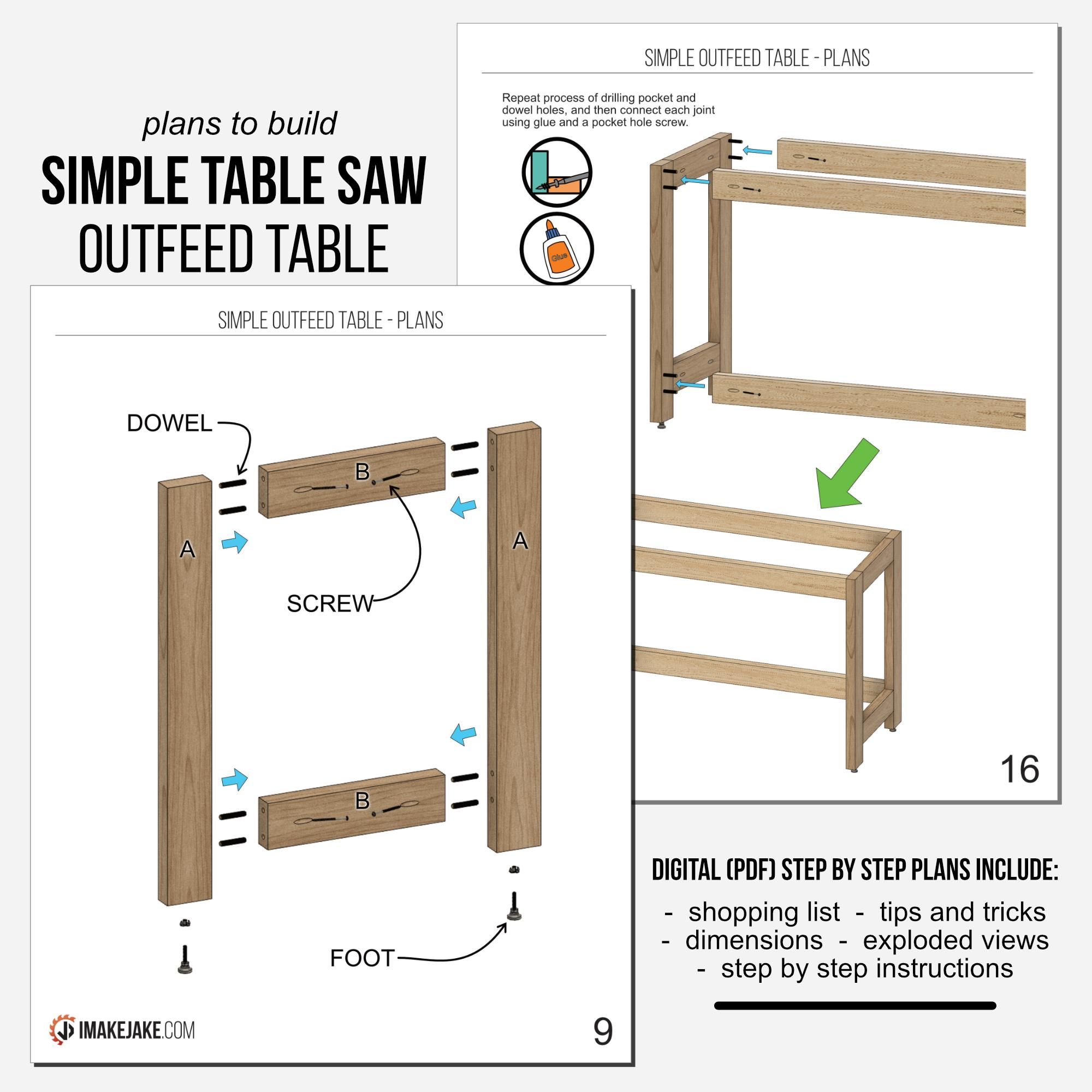 plans to build
SIMPLE TABLE SAW
OUTFEED TABLE

SIMPLE OUTFEED TABLE - PLANS

Repeat process of drilling pocket and dowel holes, and then connect each joint using glue and a pocket hole screw.

Glue

16

SIMPLE OUTFEED TABLE - PLANS

DOWEL

B

A

A

SCREW

B

FOOT

IMAKEJAKE.COM

9

DIGITAL (PDF) STEP BY STEP PLANS INCLUDE:

- shopping list - tips and tricks
- dimensions - exploded views
- step by step instructions