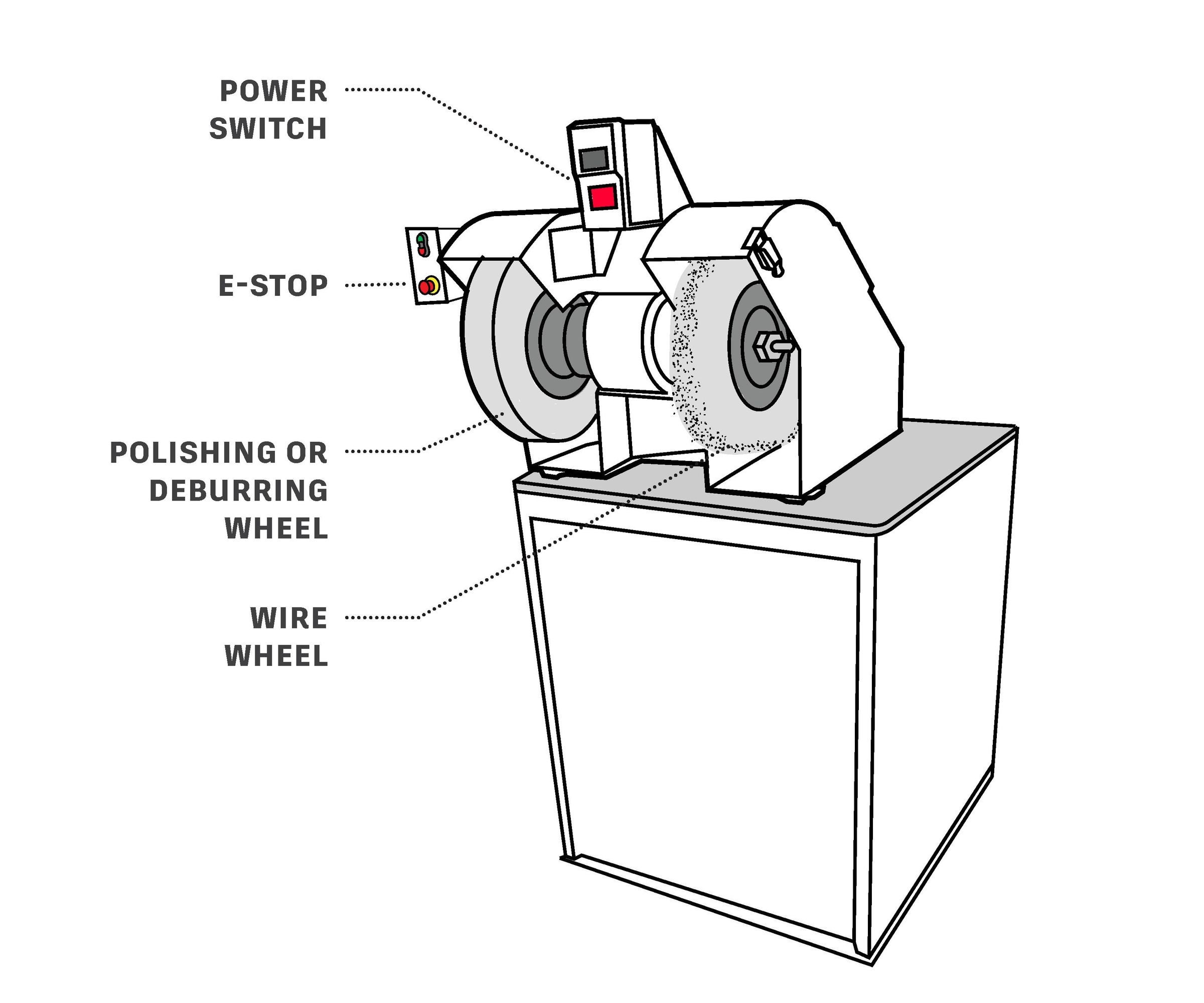 POWER SWITCH

E-STOP

POLISHING OR DEBURRING WHEEL

WIRE WHEEL