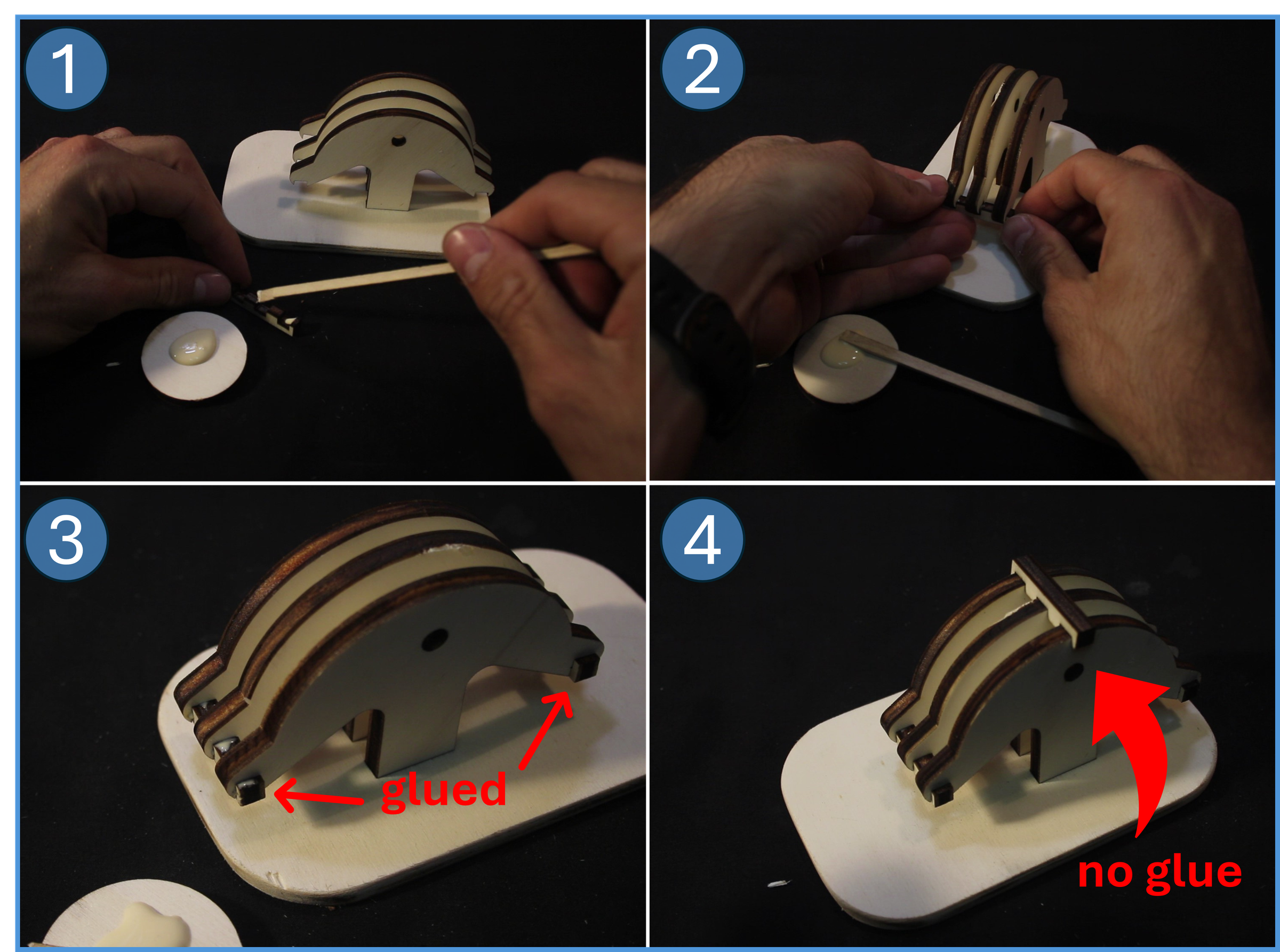 1

2

3

glued

4

no glue