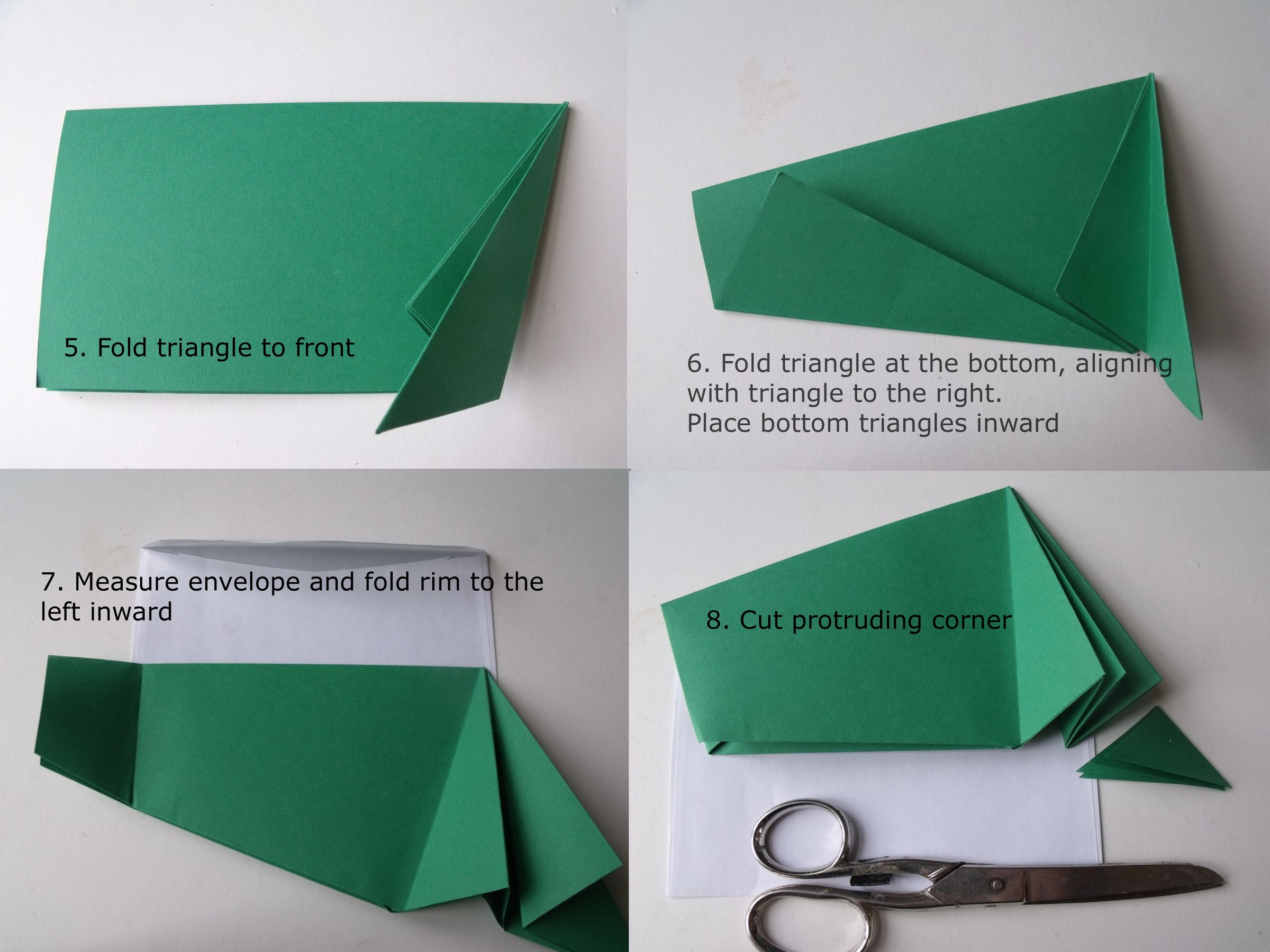 5. Fold triangle to front

6. Fold triangle at the bottom, aligning with triangle to the right.
Place bottom triangles inward

7. Measure envelope and fold rim to the left inward

8. Cut protruding corner