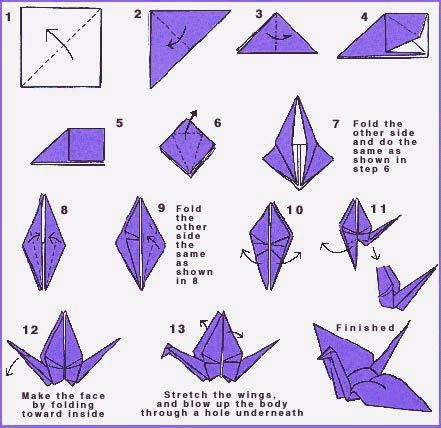 1

2

3

4

5

6

7 Fold the other side and do the same as shown in step 6

8

9 Fold the other side the same as shown in 8

10

11

12

Make the face by folding toward inside

13

Stretch the wings, and blow up the body through a hole underneath

Finished