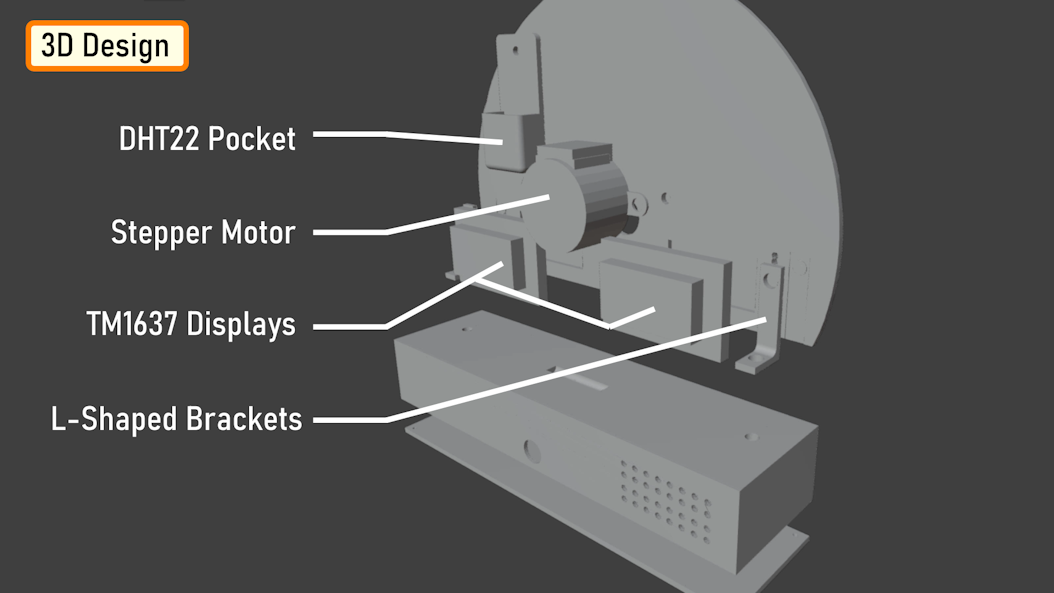 3D Design

DHT22 Pocket

Stepper Motor

TM1637 Displays

L-Shaped Brackets