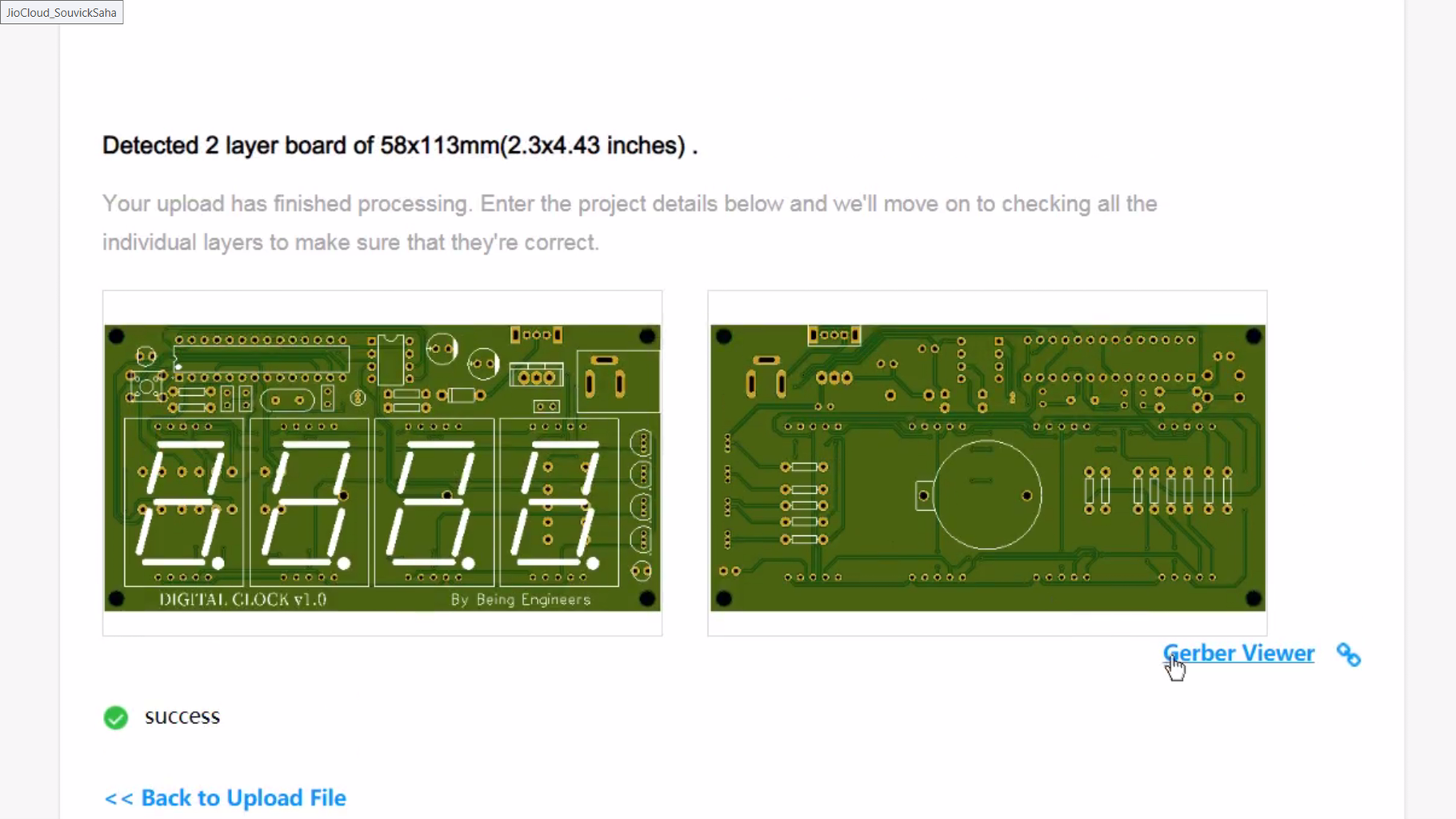 JioCloud_SouvickSaha

Detected 2 layer board of 58x113mm(2.3x4.43 inches) .

Your upload has finished processing. Enter the project details below and we'll move on to checking all the individual layers to make sure that they're correct.

DIGITAL CLOCK v1.0

By Being Engineers

Gerber Viewer

success

<< Back to Upload File