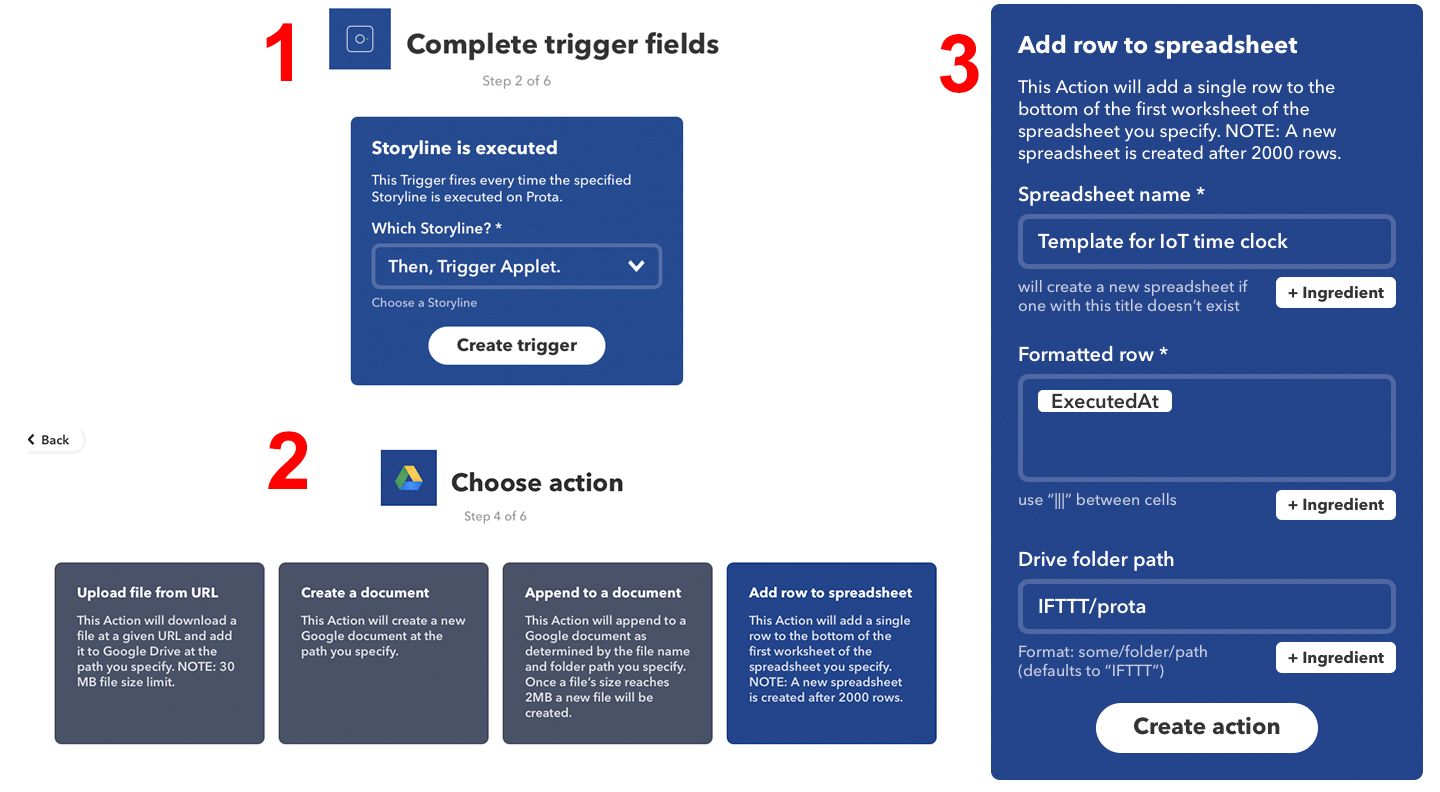 1

Complete trigger fields

Step 2 of 6

Storyline is executed

This Trigger fires every time the specified Storyline is executed on Prota.

Which Storyline? *

Then, Trigger Applet.

Choose a Storyline

Create trigger

Back

2

Choose action

Step 4 of 6

Upload file from URL

This Action will download a file at a given URL and add it to Google Drive at the path you specify. NOTE: 30 MB file size limit.

Create a document

This Action will create a new Google document at the path you specify.

Append to a document

This Action will append to a Google document as determined by the file name and folder path you specify. Once a file's size reaches 2MB a new file will be created.

Add row to spreadsheet

This Action will add a single row to the bottom of the first worksheet of the spreadsheet you specify. NOTE: A new spreadsheet is created after 2000 rows.

3

Add row to spreadsheet

This Action will add a single row to the bottom of the first worksheet of the spreadsheet you specify. NOTE: A new spreadsheet is created after 2000 rows.

Spreadsheet name *

Template for IoT time clock

will create a new spreadsheet if one with this title doesn't exist

+ Ingredient

Formatted row *

ExecutedAt

use "|||" between cells

+ Ingredient

Drive folder path

IFTTT/prota

Format: some/folder/path (defaults to "IFTTT")

+ Ingredient

Create action