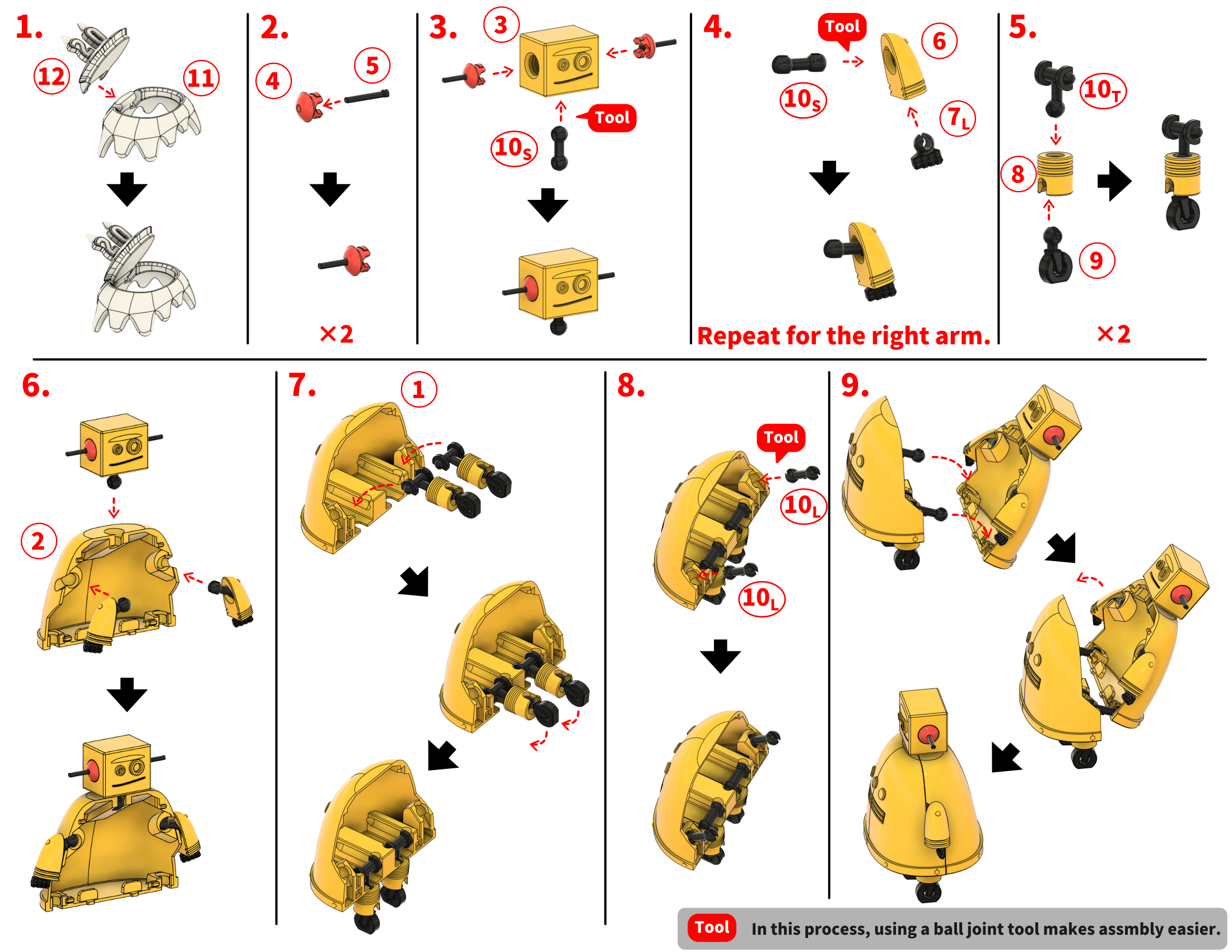 1.

12

11

2.

4

5

×2

3.

3

Tool

$10_S$

4.

Tool

6

$10_S$

$7_L$

Repeat for the right arm.

5.

$10_T$

8

9

×2

6.

2

7.

1

8.

Tool

$10_L$

$10_L$

9.

Tool In this process, using a ball joint tool makes assmbly easier.