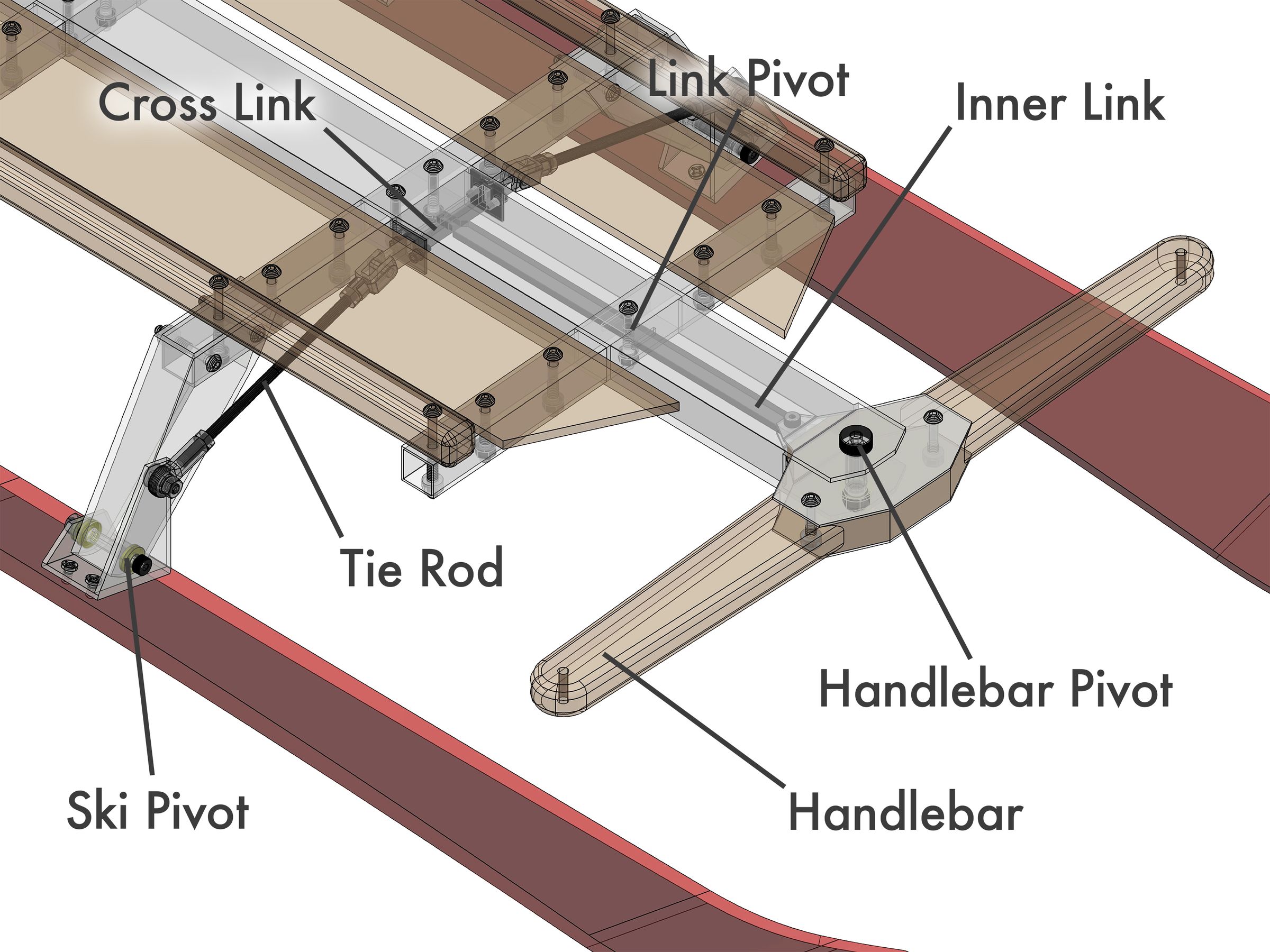 Cross Link

Link Pivot

Inner Link

Tie Rod

Handlebar Pivot

Ski Pivot

Handlebar