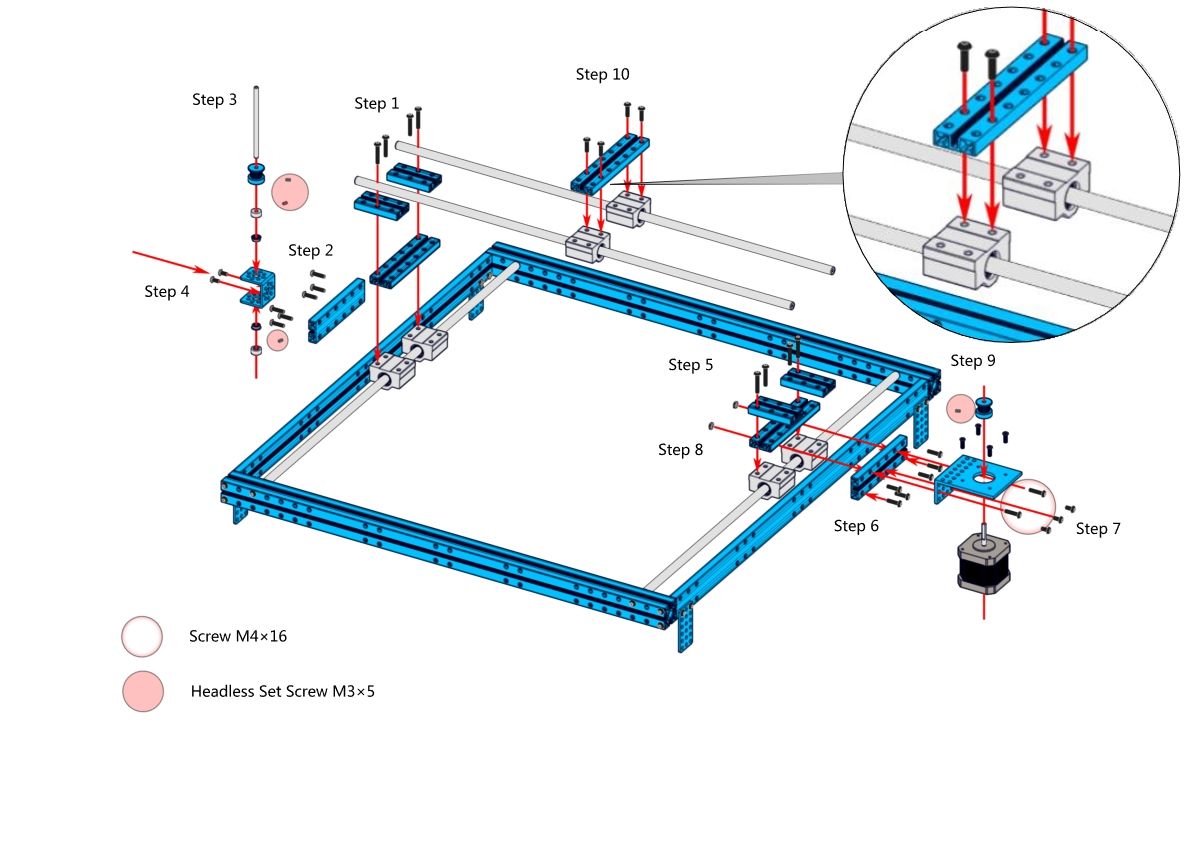 Step 3

Step 1

Step 10

Step 2

Step 4

Step 5

Step 9

Step 8

Step 6

Step 7

Screw M4×16

Headless Set Screw M3×5