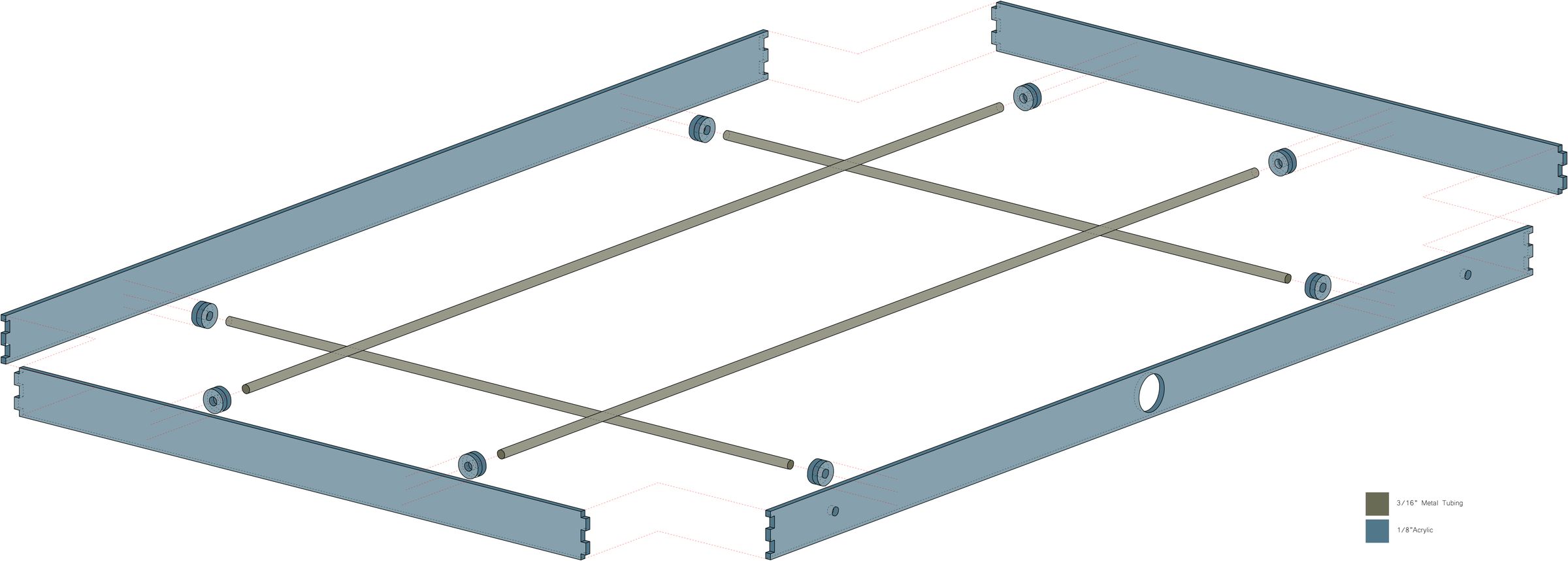 3/16" Metal Tubing

1/8"Acrylic