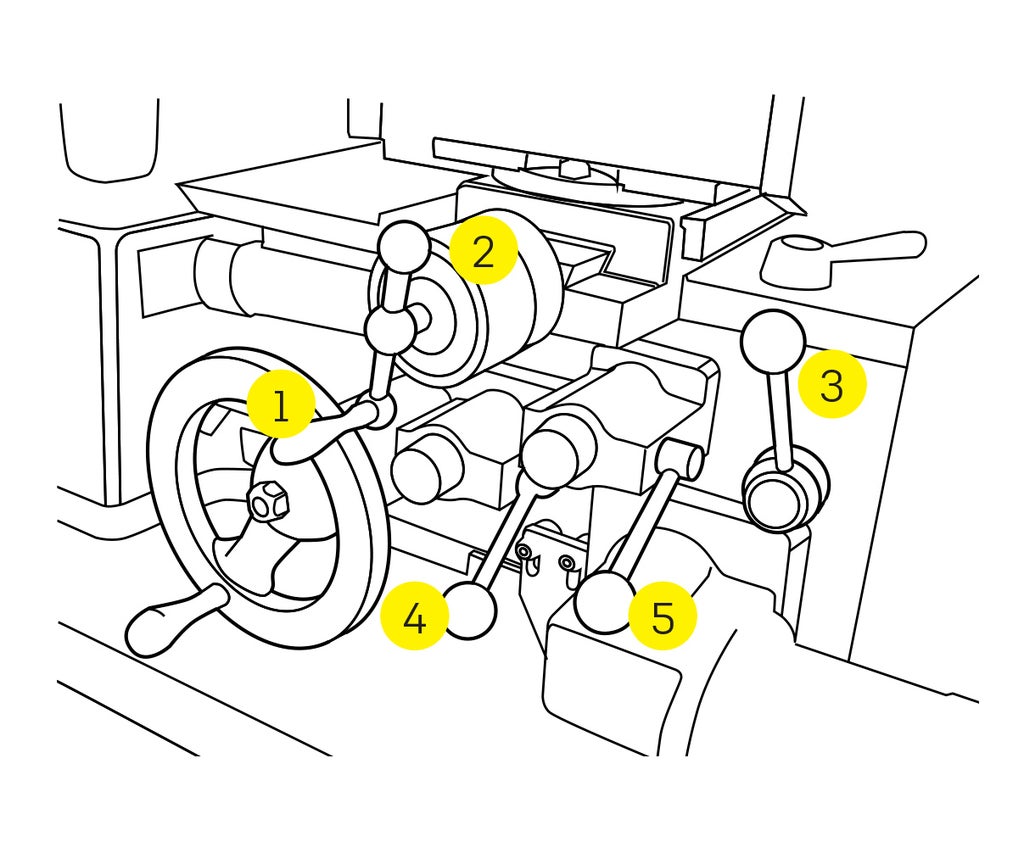 2
3
1
4
5