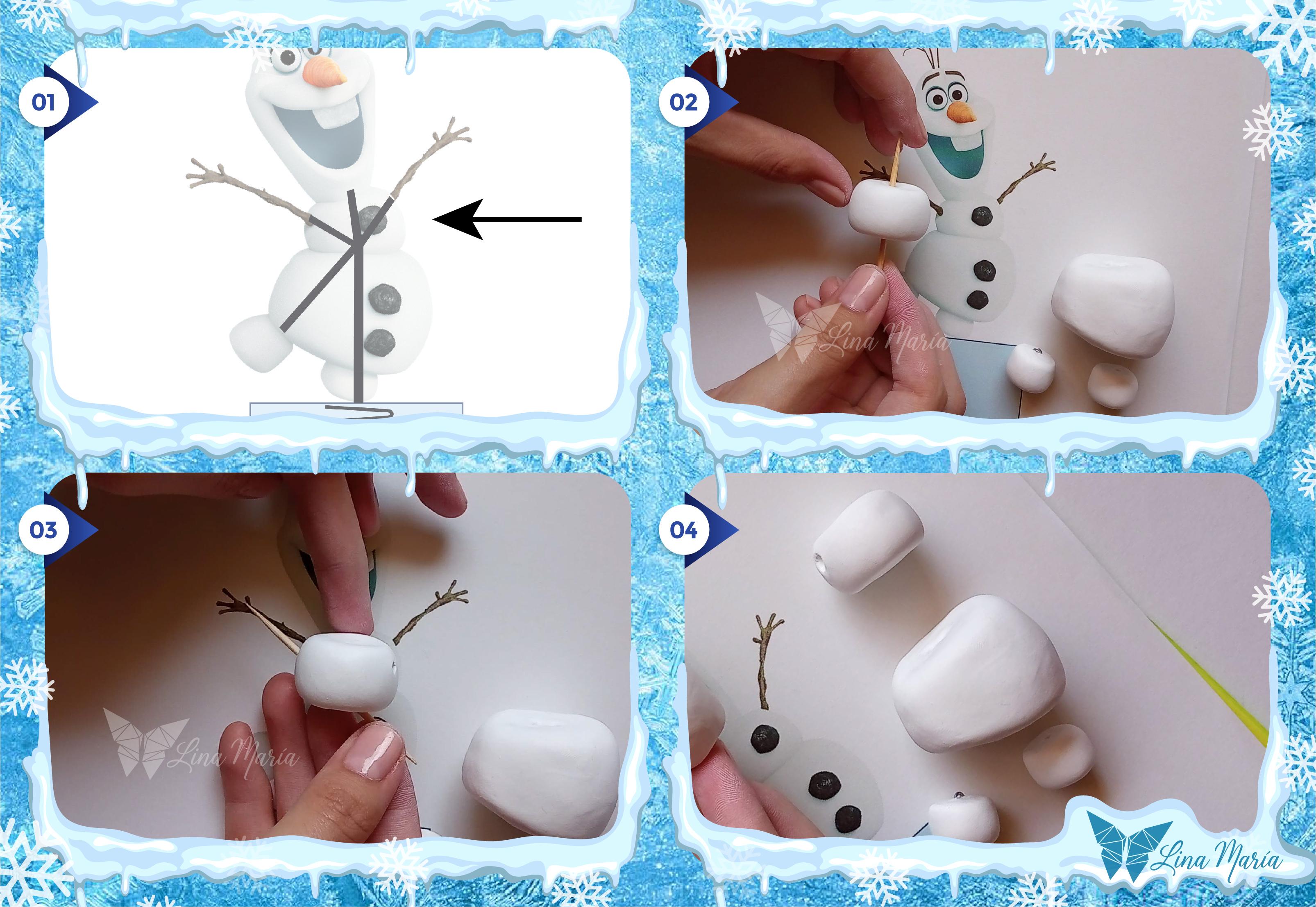 01

02

Lina María

03

Lina María

04

Lina María