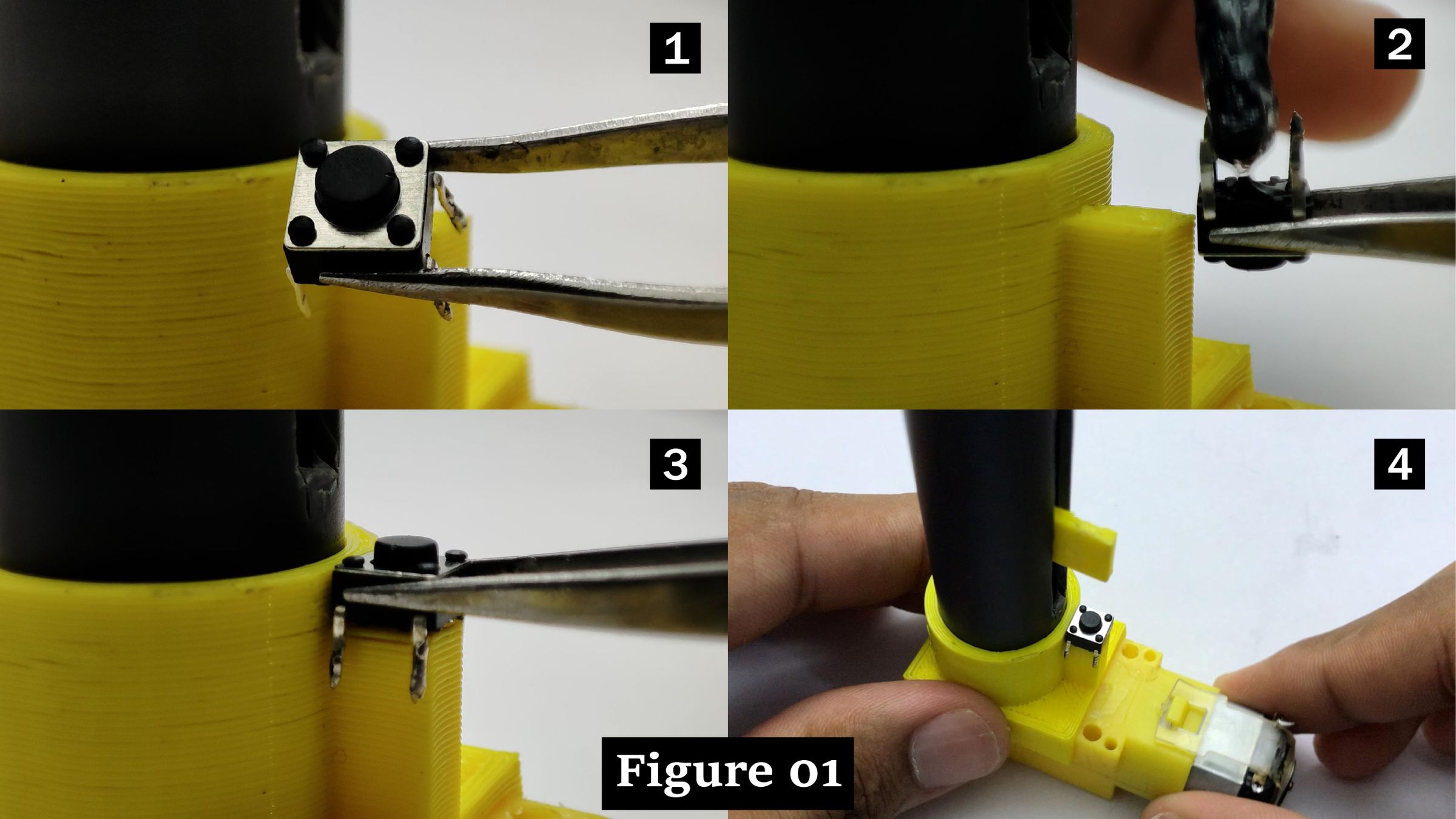 1

2

3

4

Figure 01