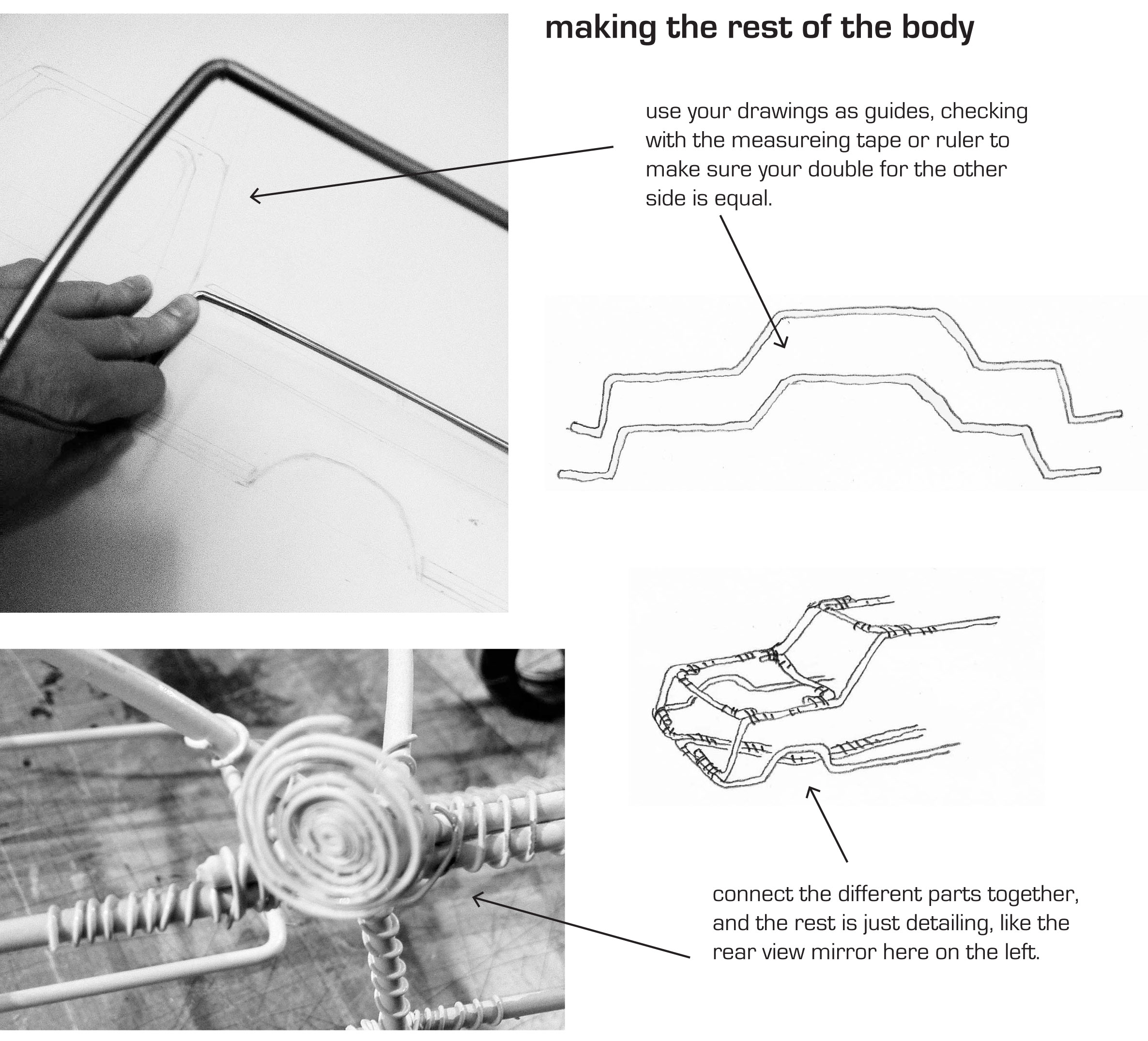 making the rest of the body

use your drawings as guides, checking with the measureing tape or ruler to make sure your double for the other side is equal.

connect the different parts together, and the rest is just detailing, like the rear view mirror here on the left.