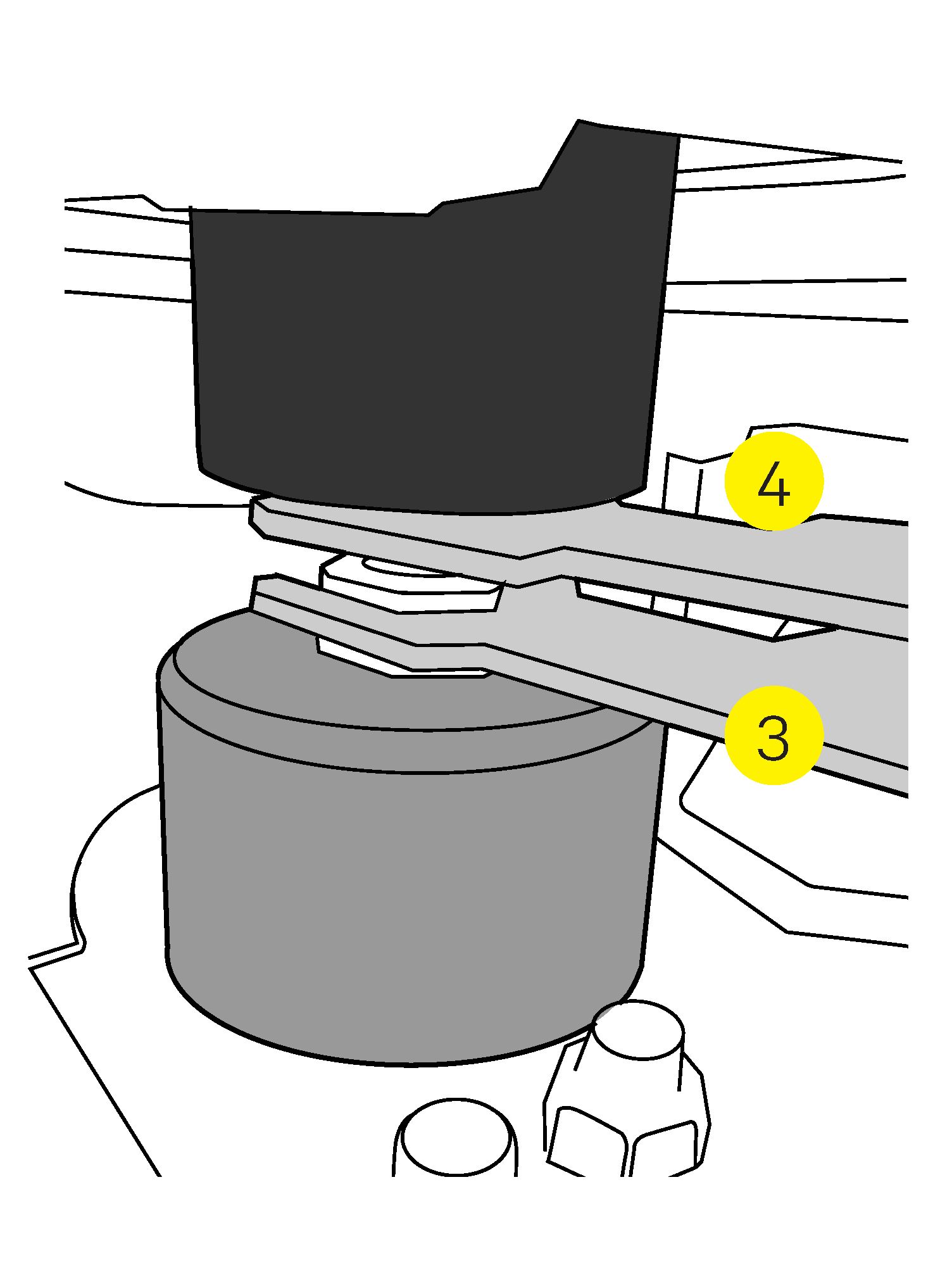 4

3