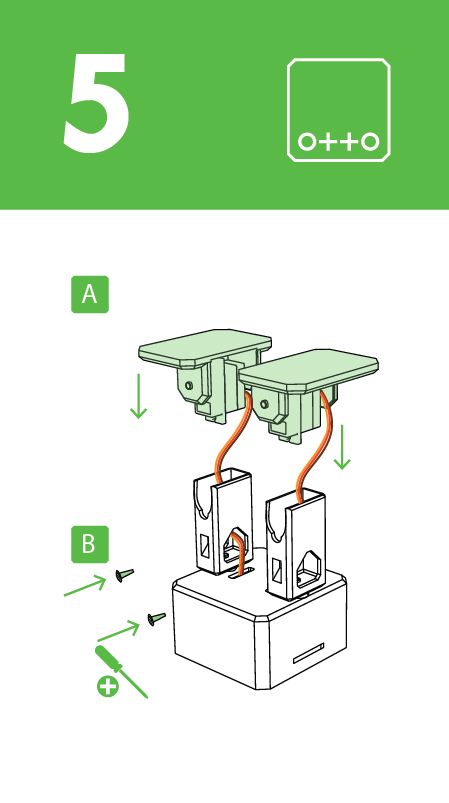 5

o++o

A

B