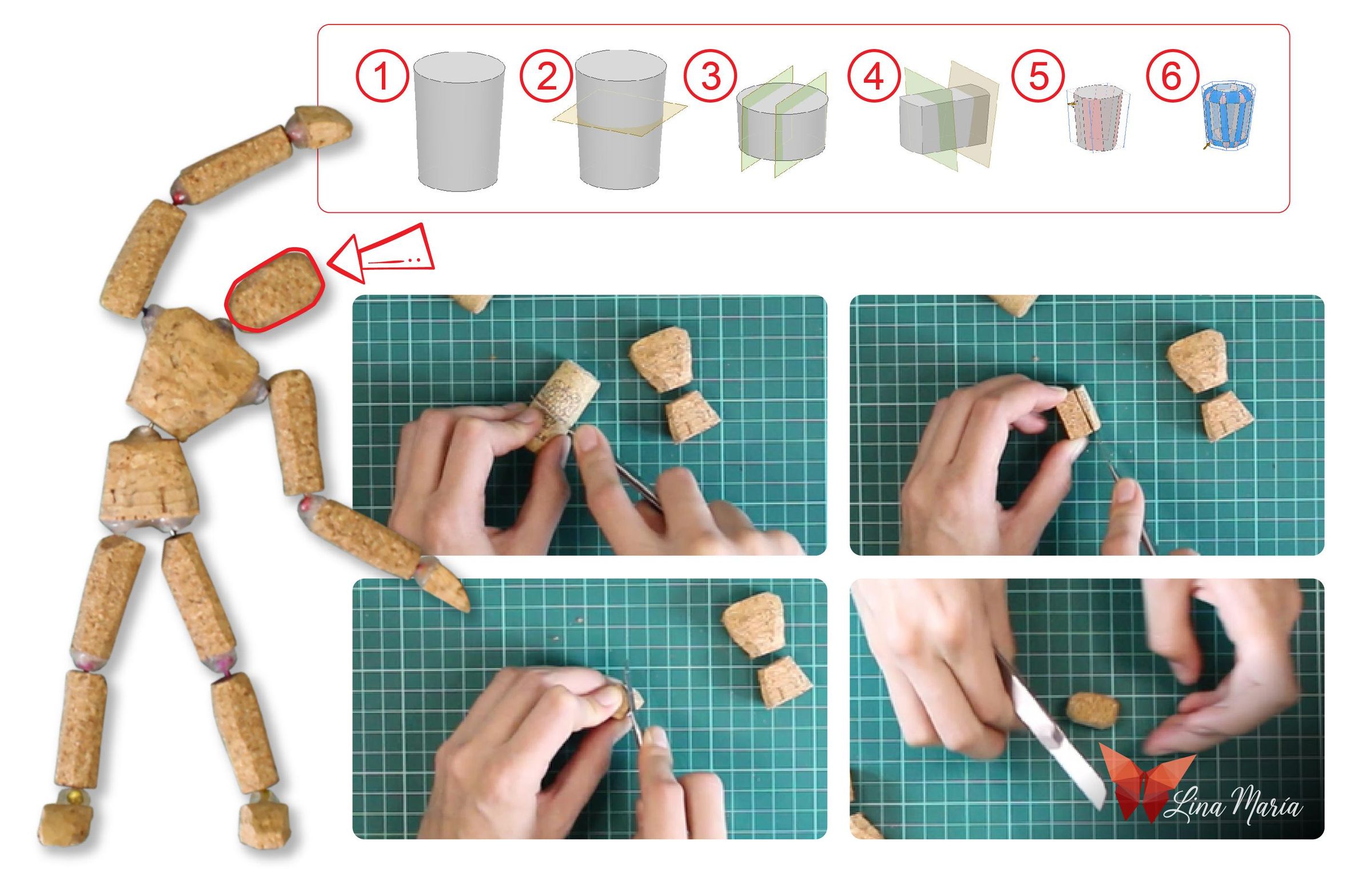 1
2
3
4
5
6

Lina María