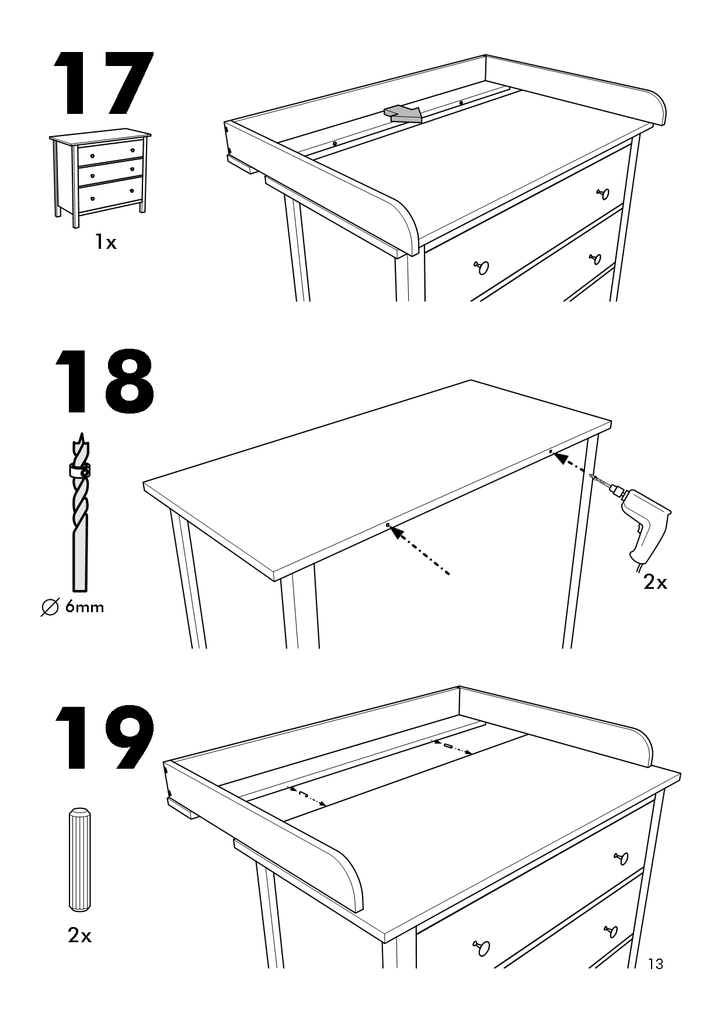 17

1x

18

$\varnothing$ 6mm

2x

19

2x

13