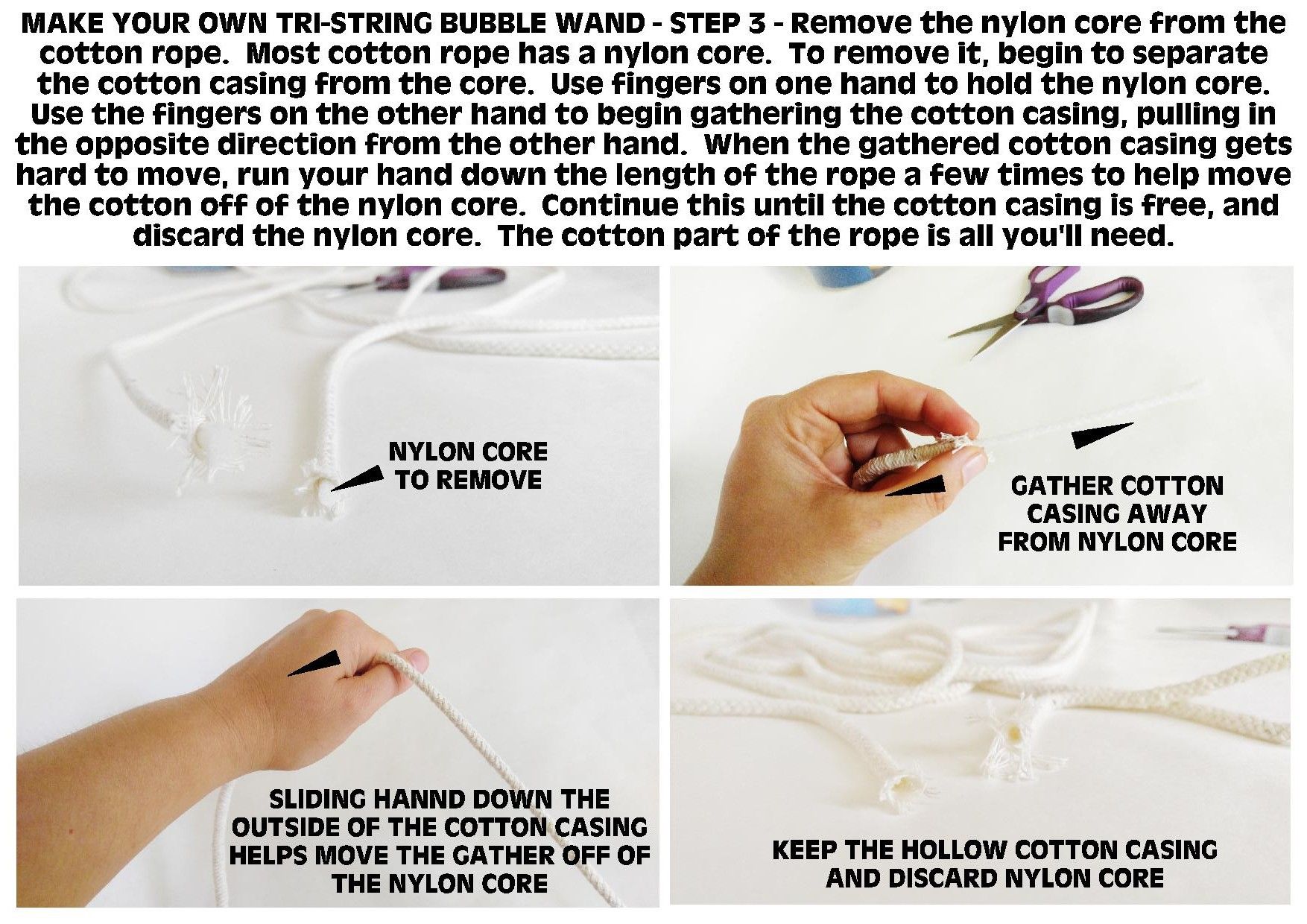 MAKE YOUR OWN TRI-STRING BUBBLE WAND - STEP 3 - Remove the nylon core from the cotton rope. Most cotton rope has a nylon core. To remove it, begin to separate the cotton casing from the core. Use fingers on one hand to hold the nylon core. Use the fingers on the other hand to begin gathering the cotton casing, pulling in the opposite direction from the other hand. When the gathered cotton casing gets hard to move, run your hand down the length of the rope a few times to help move the cotton off of the nylon core. Continue this until the cotton casing is free, and discard the nylon core. The cotton part of the rope is all you'll need.

NYLON CORE TO REMOVE

GATHER COTTON CASING AWAY FROM NYLON CORE

SLIDING HANND DOWN THE OUTSIDE OF THE COTTON CASING HELPS MOVE THE GATHER OFF OF THE NYLON CORE

KEEP THE HOLLOW COTTON CASING AND DISCARD NYLON CORE