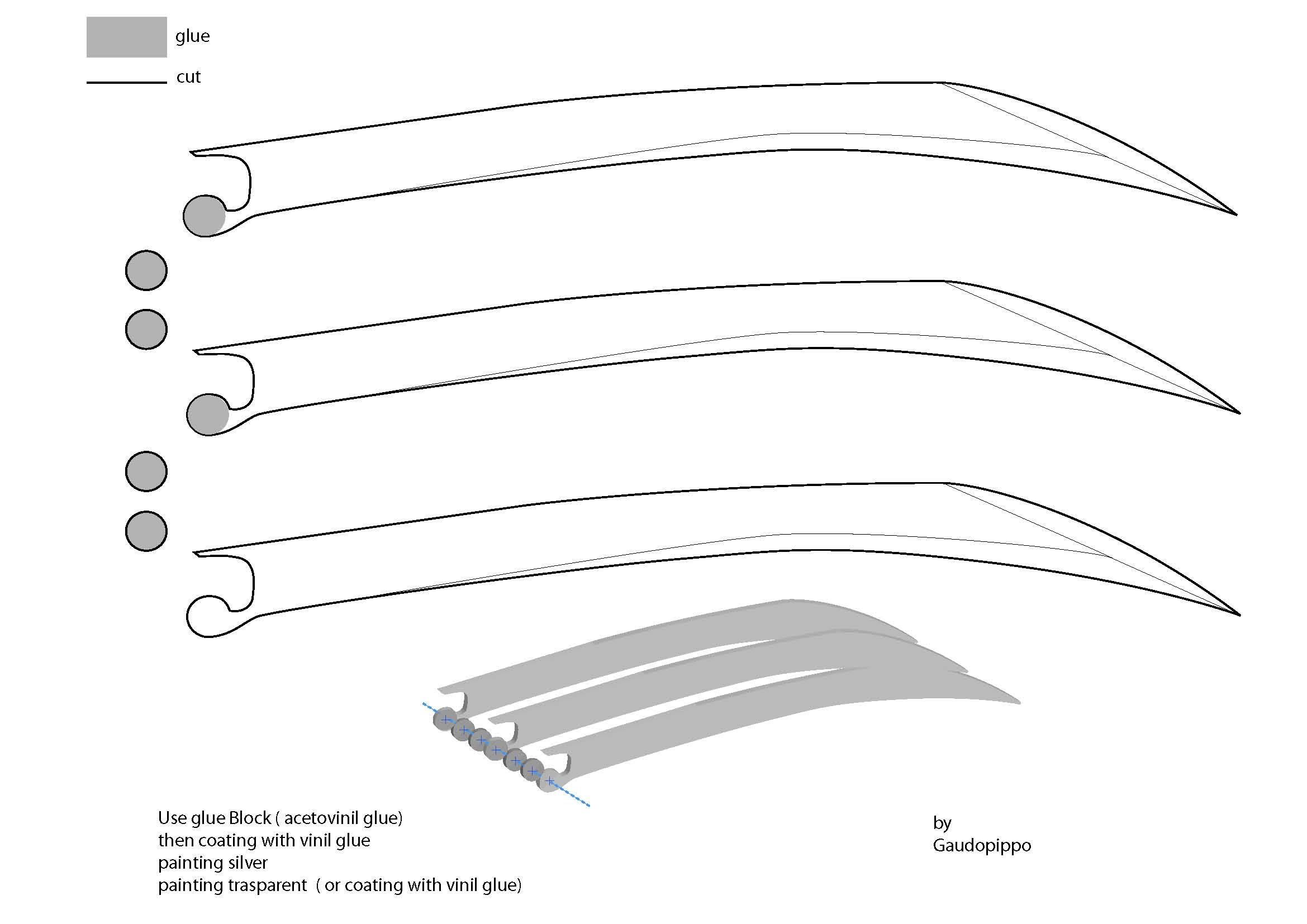 glue

cut

Use glue Block ( acetovinil glue)
then coating with vinil glue
painting silver
painting trasparent ( or coating with vinil glue)

by
Gaudopippo