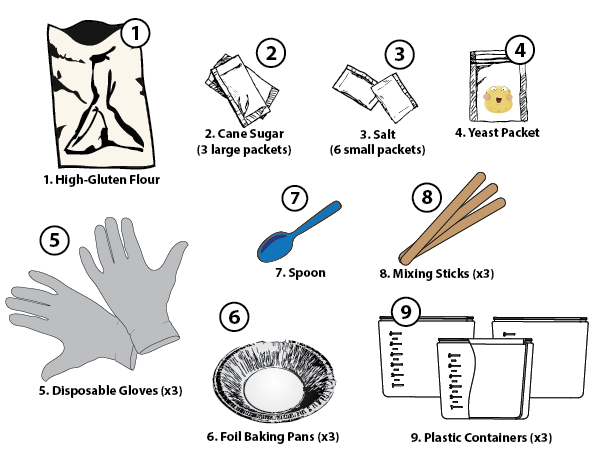 1

1. High-Gluten Flour

2

2. Cane Sugar
(3 large packets)

3

3. Salt
(6 small packets)

4

4. Yeast Packet

5

5. Disposable Gloves (x3)

7

7. Spoon

8

8. Mixing Sticks (x3)

6

6. Foil Baking Pans (x3)

9

9. Plastic Containers (x3)