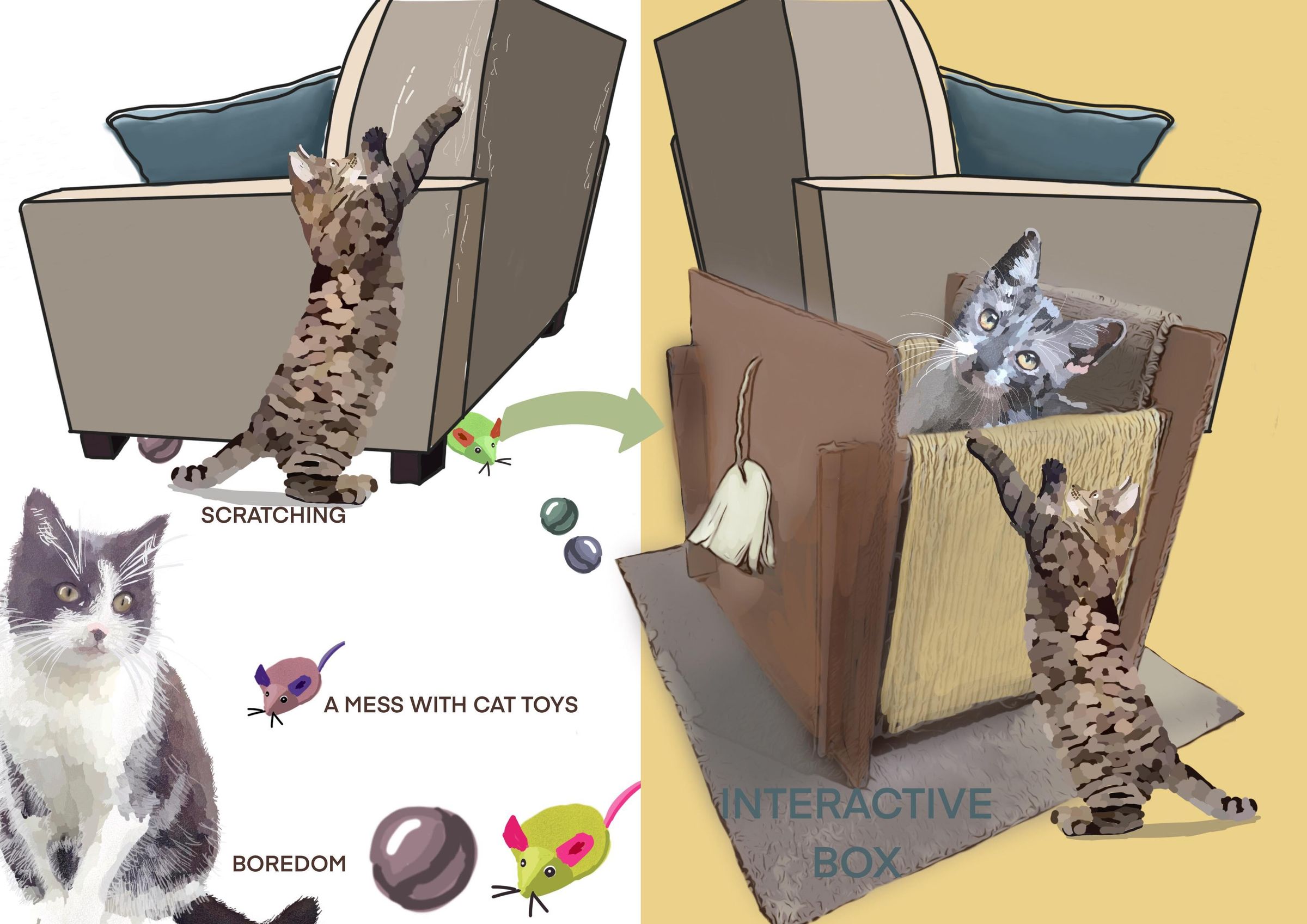 SCRATCHING

A MESS WITH CAT TOYS

BOREDOM

INTERACTIVE BOX