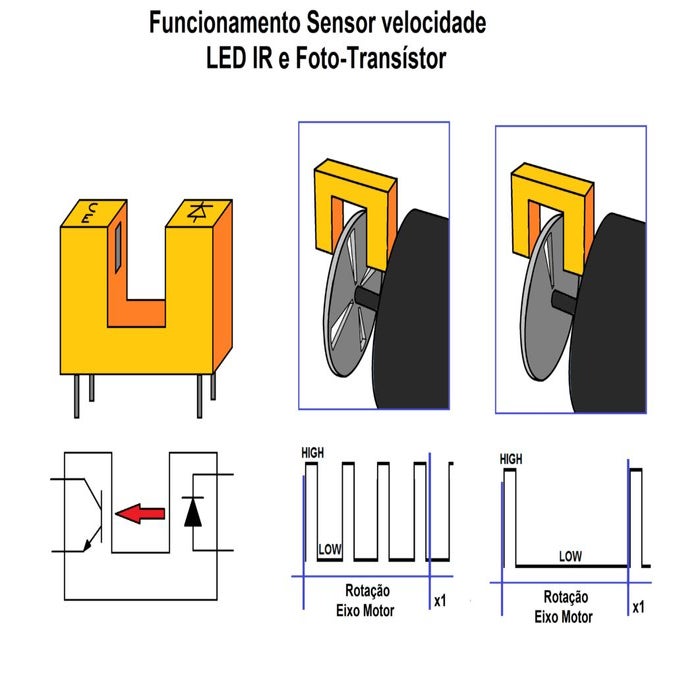 Funcionamento Sensor velocidade
LED IR e Foto-Transístor

C
E

HIGH
LOW
Rotação
Eixo Motor
x1

HIGH
LOW
Rotação
Eixo Motor
x1