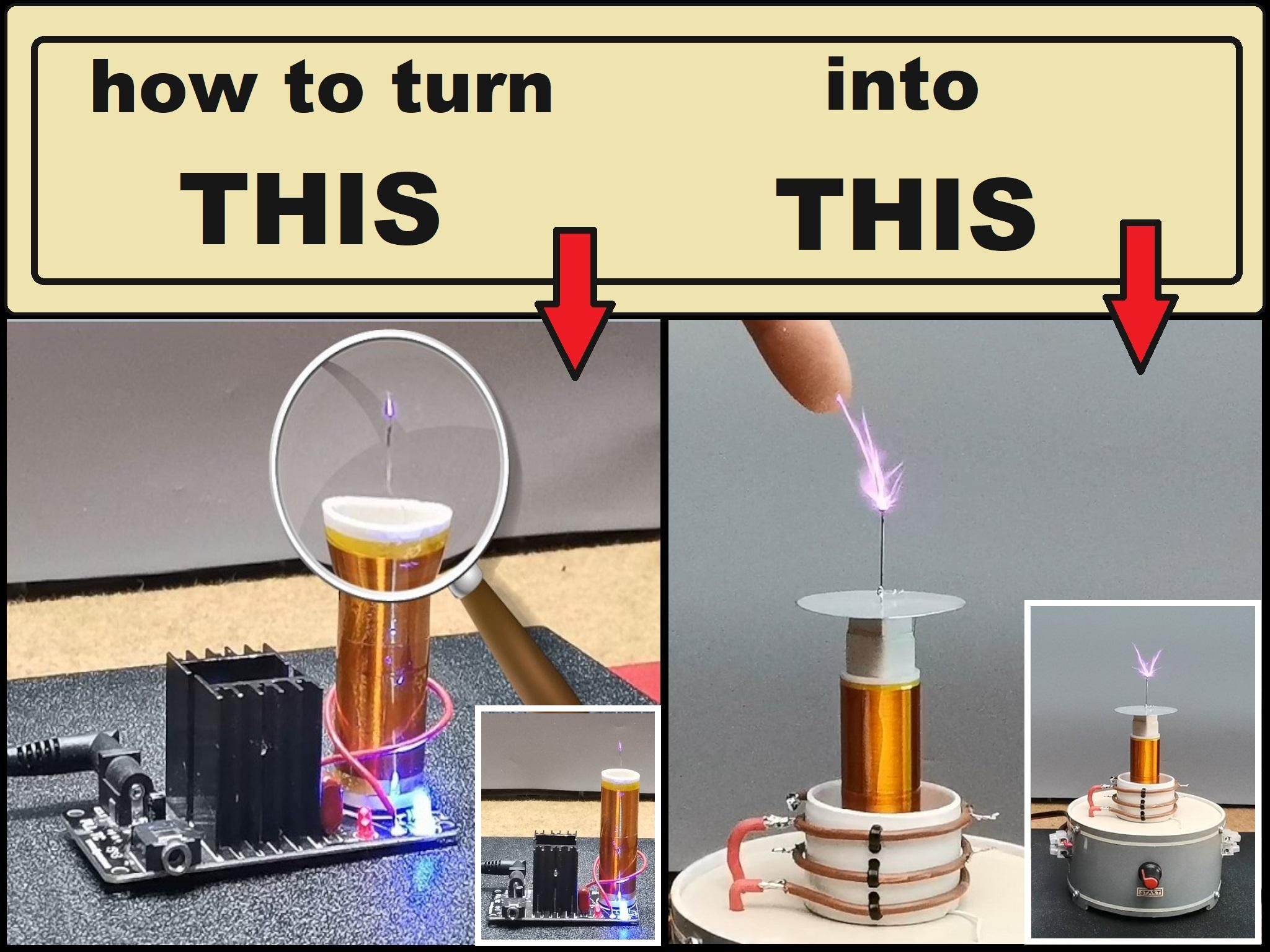 how to turn
THIS

into
THIS

START