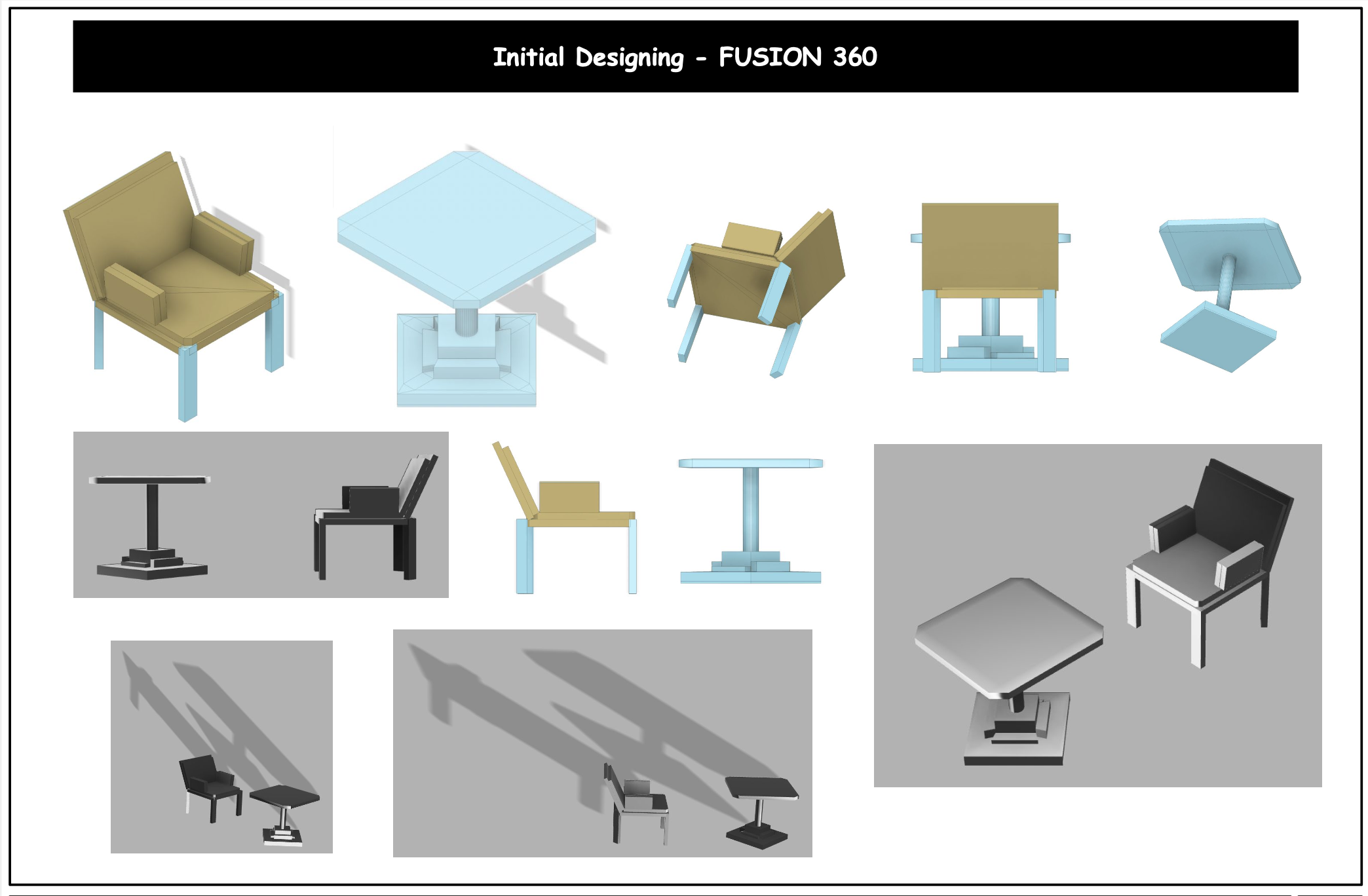 Initial Designing - FUSION 360