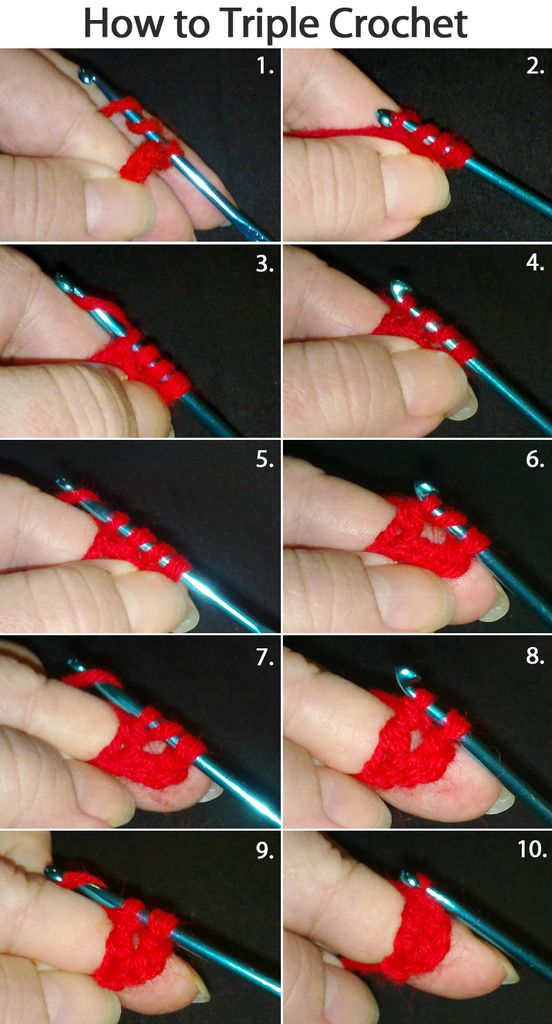 How to Triple Crochet

1.

2.

3.

4.

5.

6.

7.

8.

9.

10.