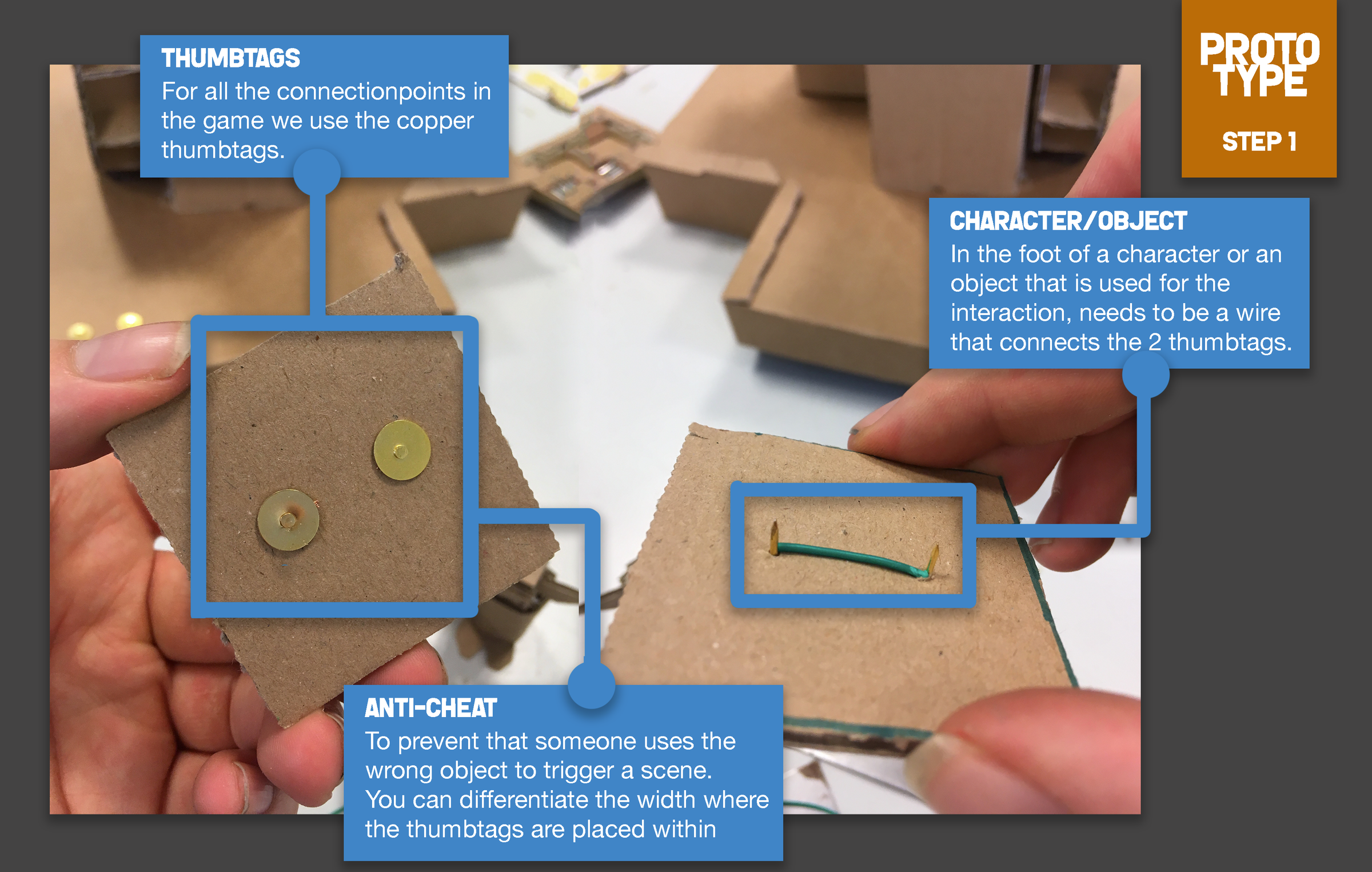 THUMBTAGS
For all the connectionpoints in the game we use the copper thumbtags.

PROTO TYPE

STEP 1

CHARACTER/OBJECT
In the foot of a character or an object that is used for the interaction, needs to be a wire that connects the 2 thumbtags.

ANTI-CHEAT
To prevent that someone uses the wrong object to trigger a scene.
You can differentiate the width where the thumbtags are placed within