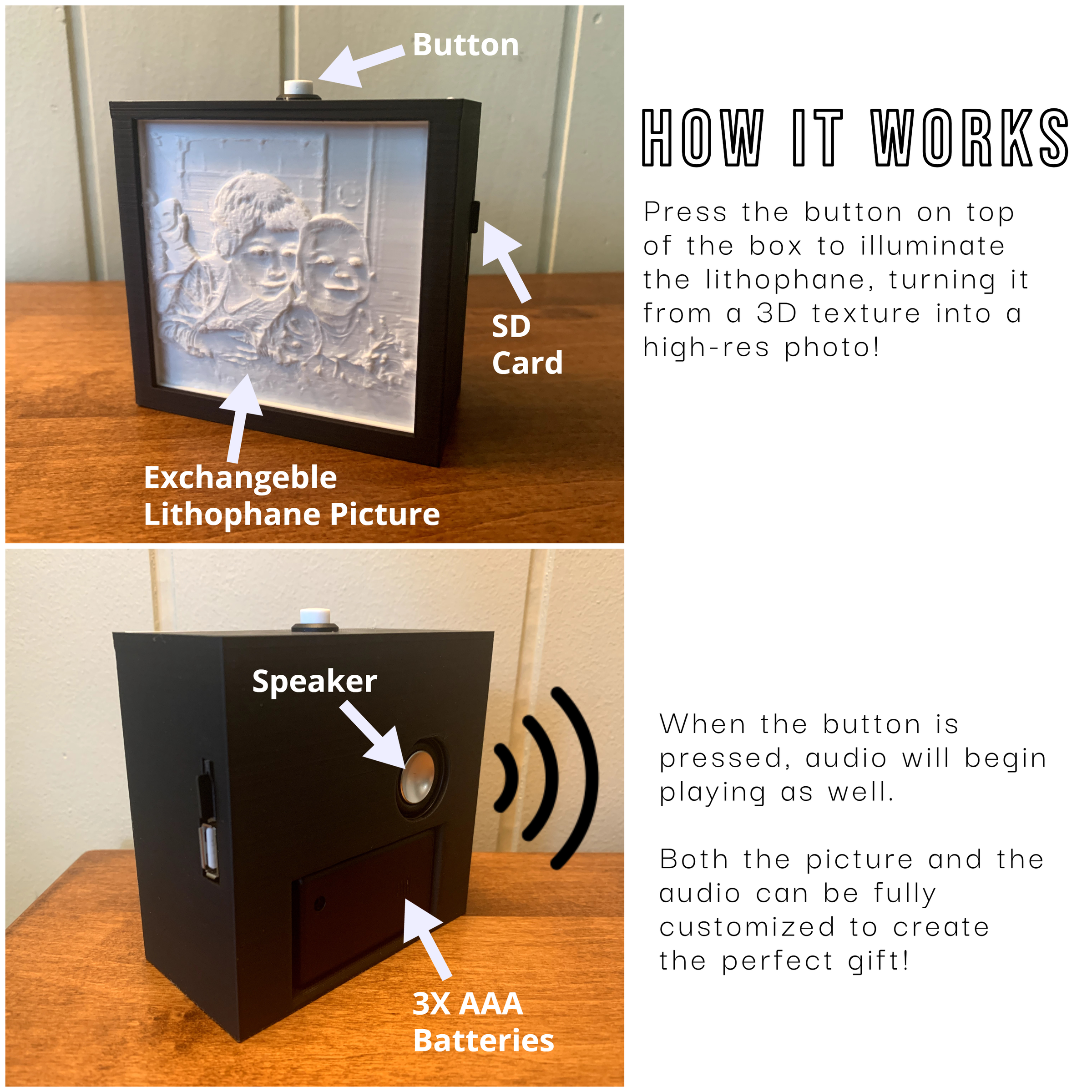 Button

SD Card

Exchangeble Lithophane Picture

HOW IT WORKS

Press the button on top of the box to illuminate the lithophane, turning it from a 3D texture into a high-res photo!

Speaker

3X AAA Batteries

When the button is pressed, audio will begin playing as well.

Both the picture and the audio can be fully customized to create the perfect gift!