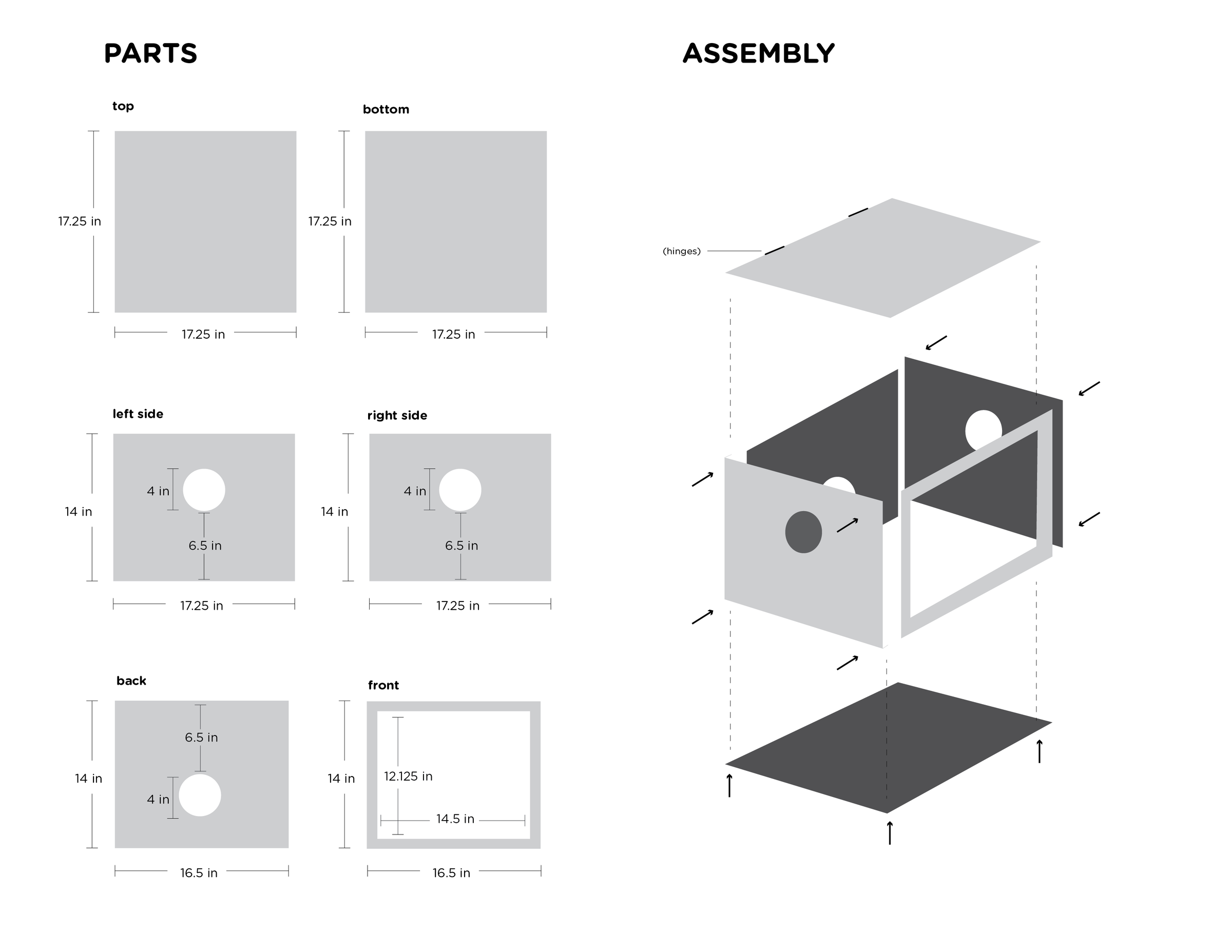 PARTS

top

17.25 in

17.25 in

bottom

17.25 in

17.25 in

left side

14 in

4 in

6.5 in

17.25 in

right side

14 in

4 in

6.5 in

17.25 in

back

14 in

6.5 in

4 in

16.5 in

front

14 in

12.125 in

14.5 in

16.5 in

ASSEMBLY

(hinges)