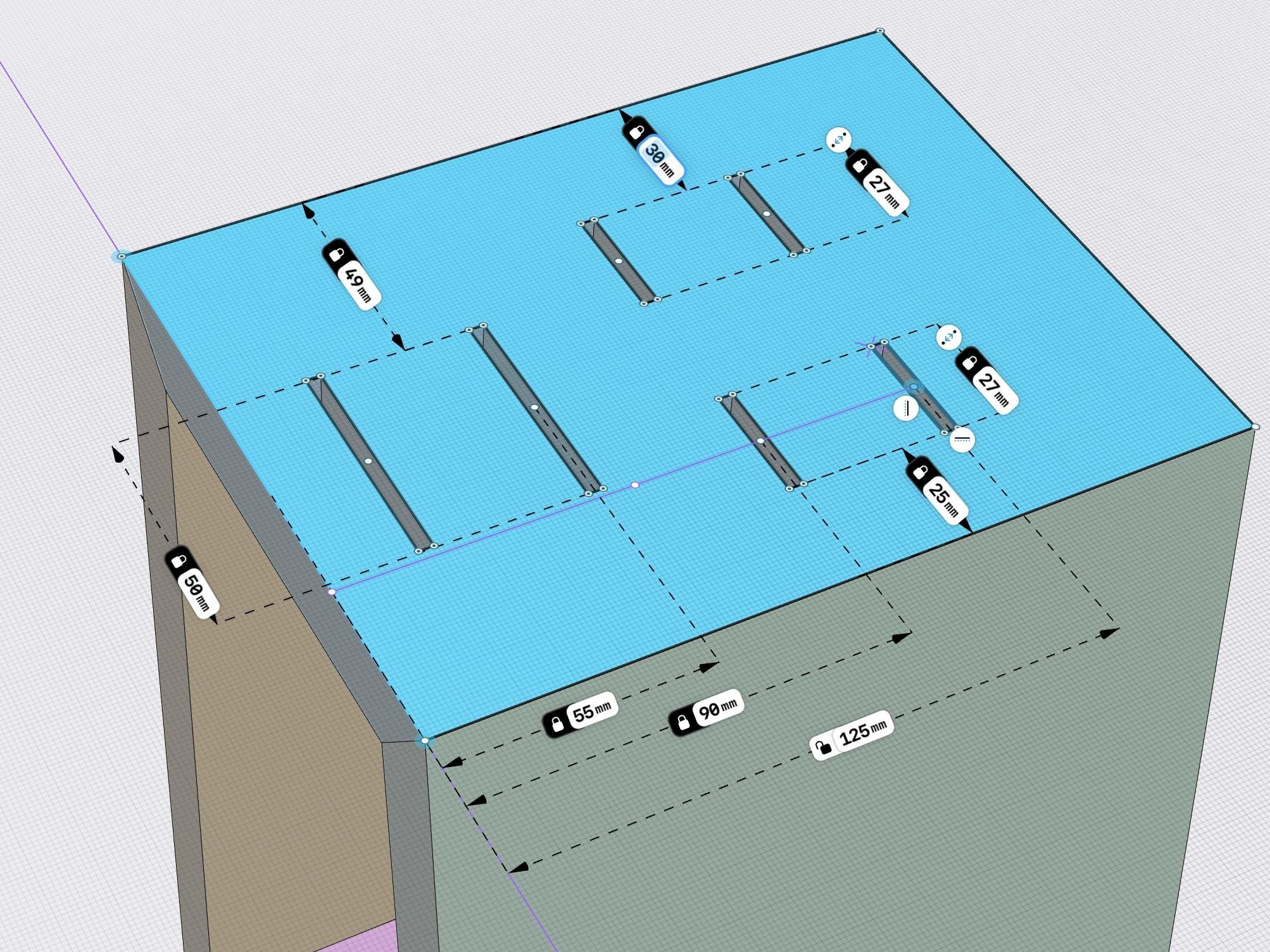 30 mm
27 mm
49 mm
27 mm
25 mm
50 mm
55 mm
90 mm
125 mm