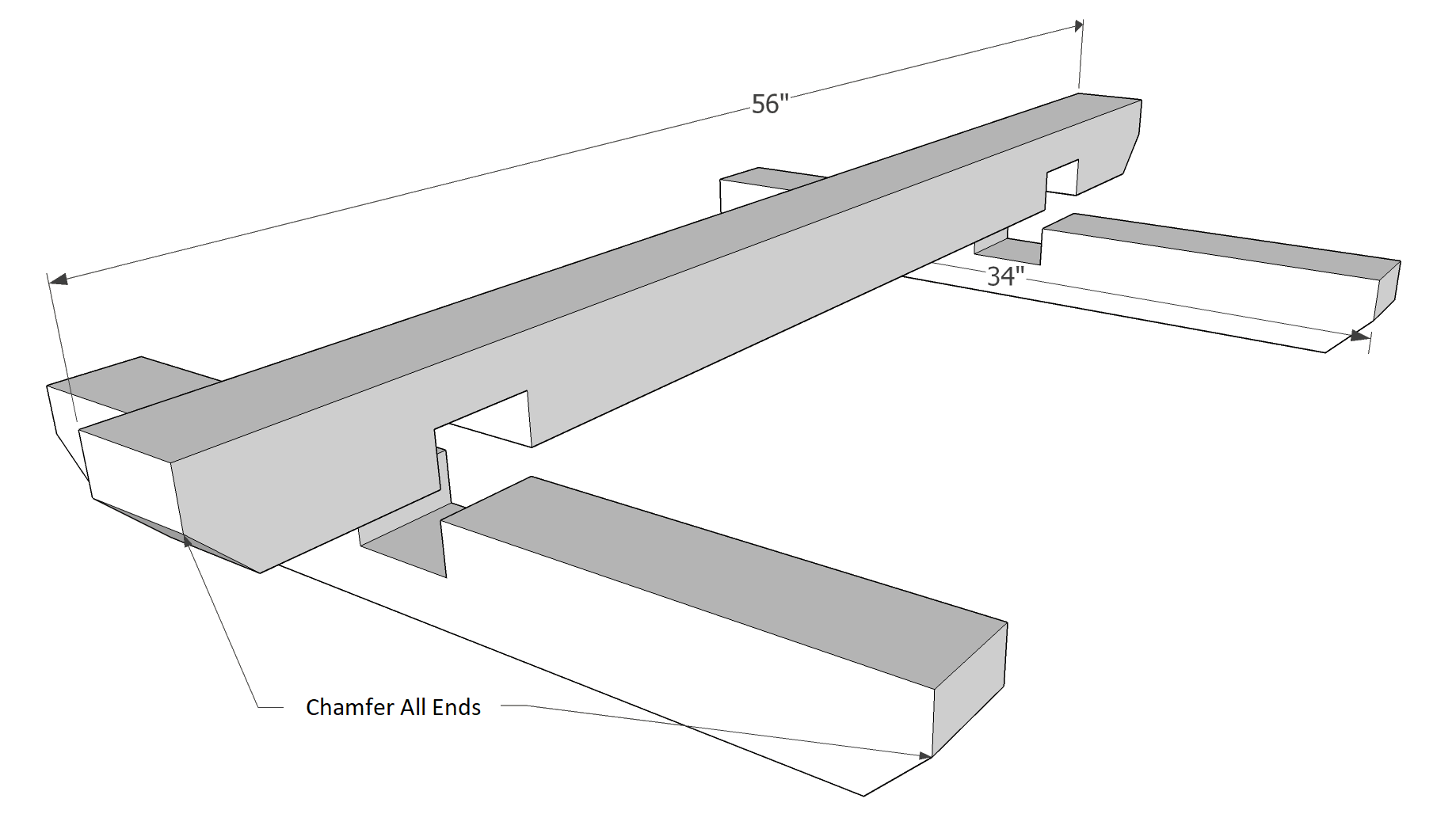 56"

34"

Chamfer All Ends