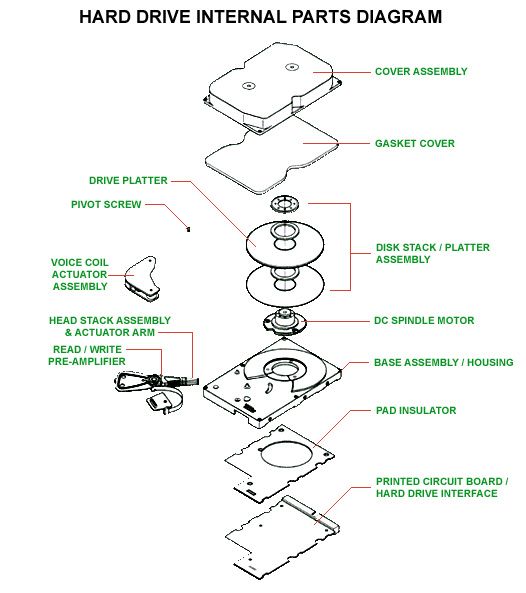 HARD DRIVE INTERNAL PARTS DIAGRAM

COVER ASSEMBLY

GASKET COVER

DRIVE PLATTER

PIVOT SCREW

DISK STACK / PLATTER ASSEMBLY

VOICE COIL ACTUATOR ASSEMBLY

HEAD STACK ASSEMBLY & ACTUATOR ARM

DC SPINDLE MOTOR

READ / WRITE PRE-AMPLIFIER

BASE ASSEMBLY / HOUSING

PAD INSULATOR

PRINTED CIRCUIT BOARD / HARD DRIVE INTERFACE