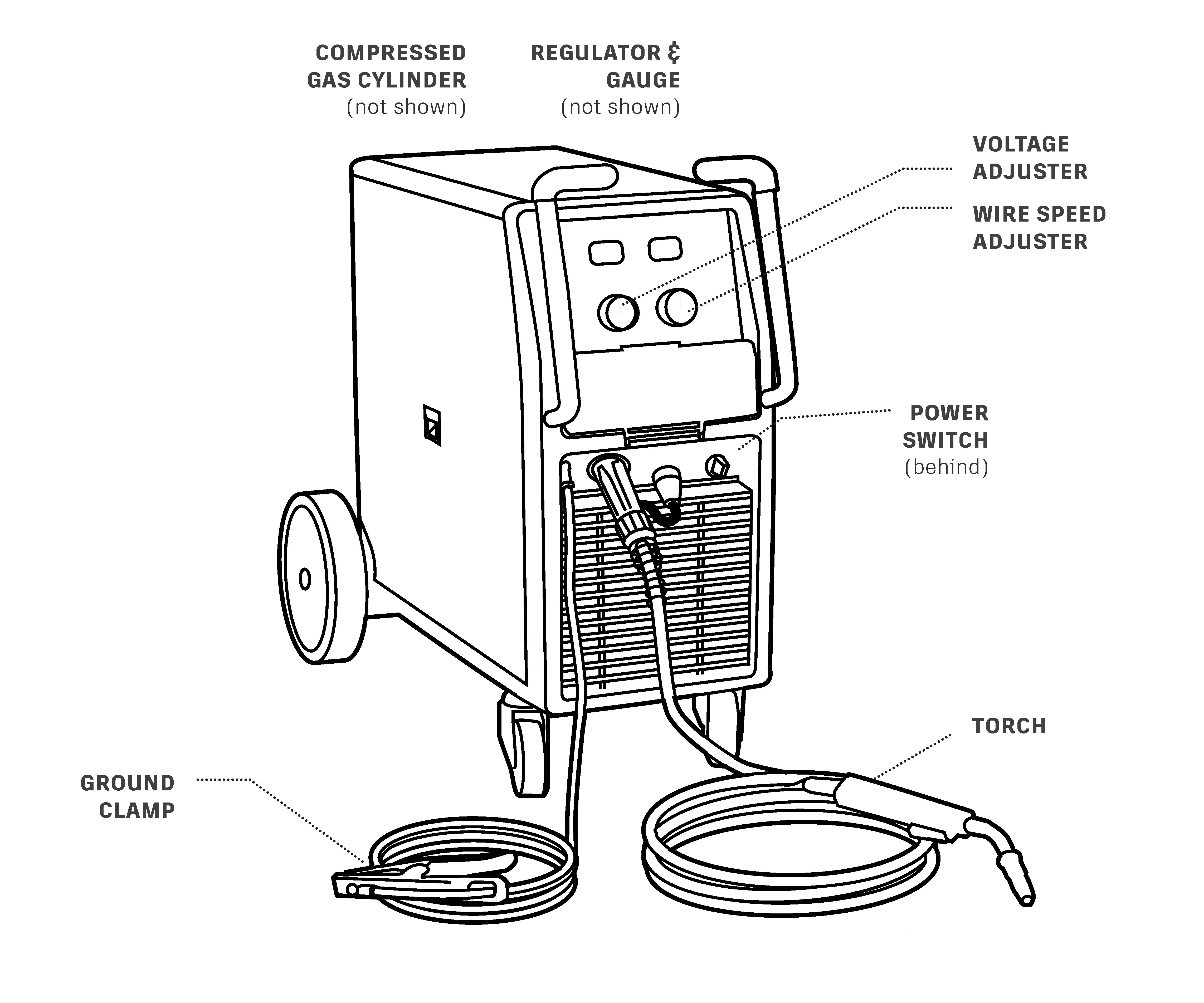 COMPRESSED GAS CYLINDER (not shown)

REGULATOR & GAUGE (not shown)

VOLTAGE ADJUSTER

WIRE SPEED ADJUSTER

POWER SWITCH (behind)

TORCH

GROUND CLAMP