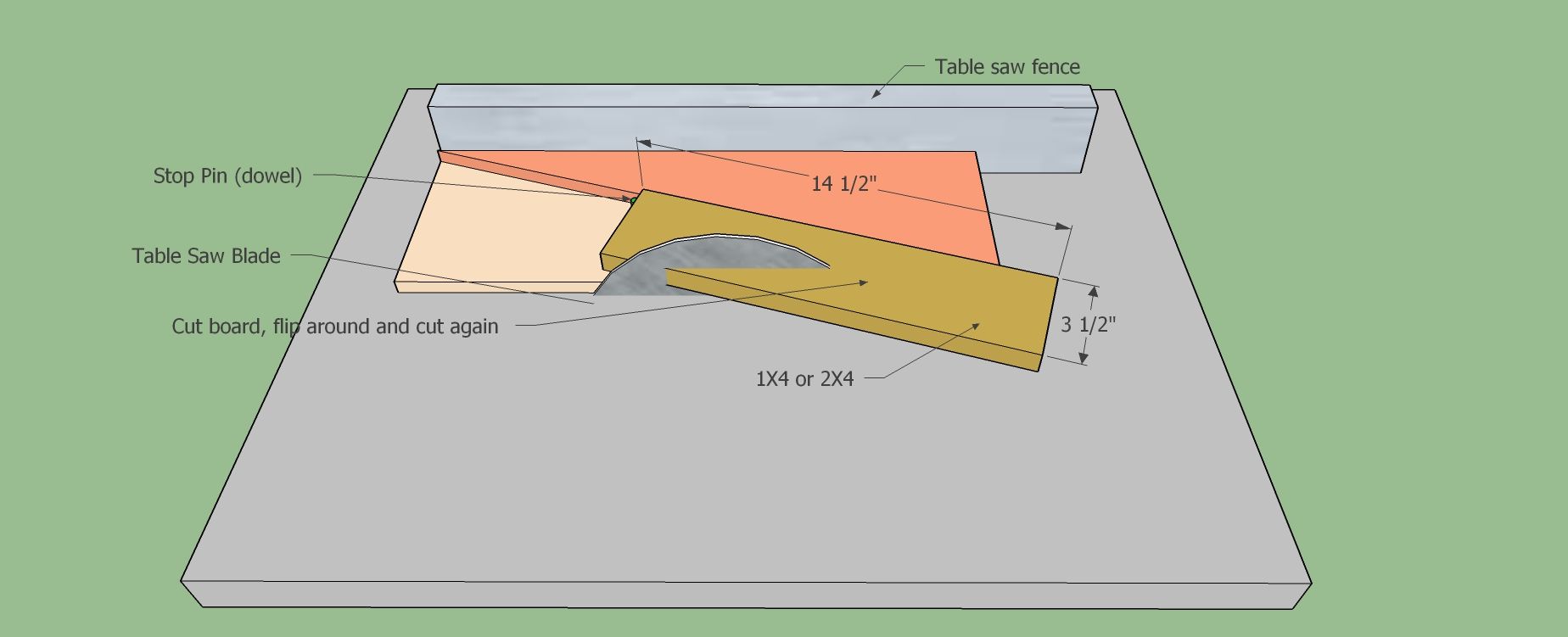 Table saw fence

Stop Pin (dowel)

14 1/2"

Table Saw Blade

Cut board, flip around and cut again

3 1/2"

1X4 or 2X4