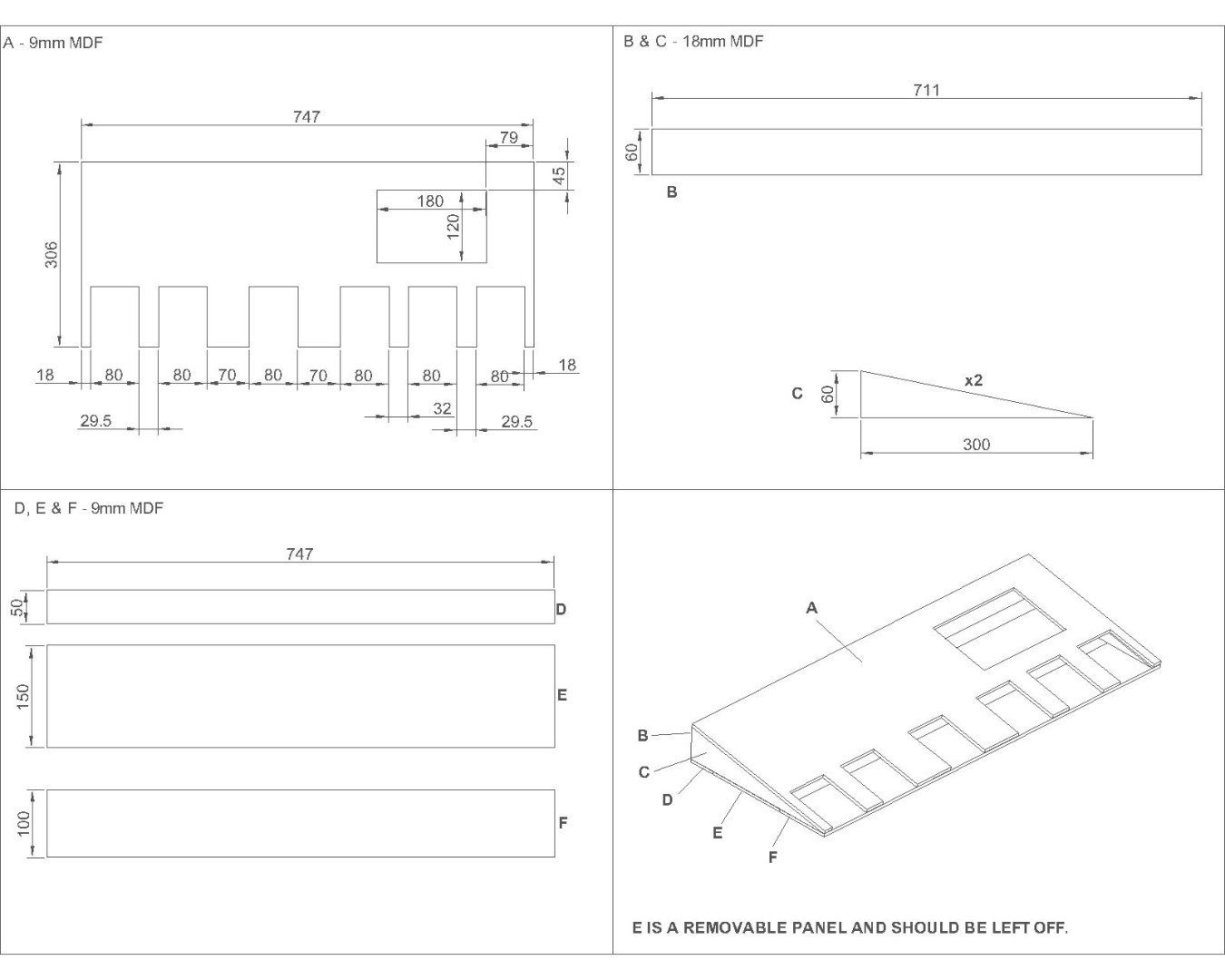 A - 9mm MDF

747
79
45
180
120
306
18
80
80
70
80
70
80
80
80
18
29.5
32
29.5

B & C - 18mm MDF

711
60
B

C
60
x2
300

D, E & F - 9mm MDF

747
50
D
150
E
100
F

A
B
C
D
E
F

E IS A REMOVABLE PANEL AND SHOULD BE LEFT OFF.