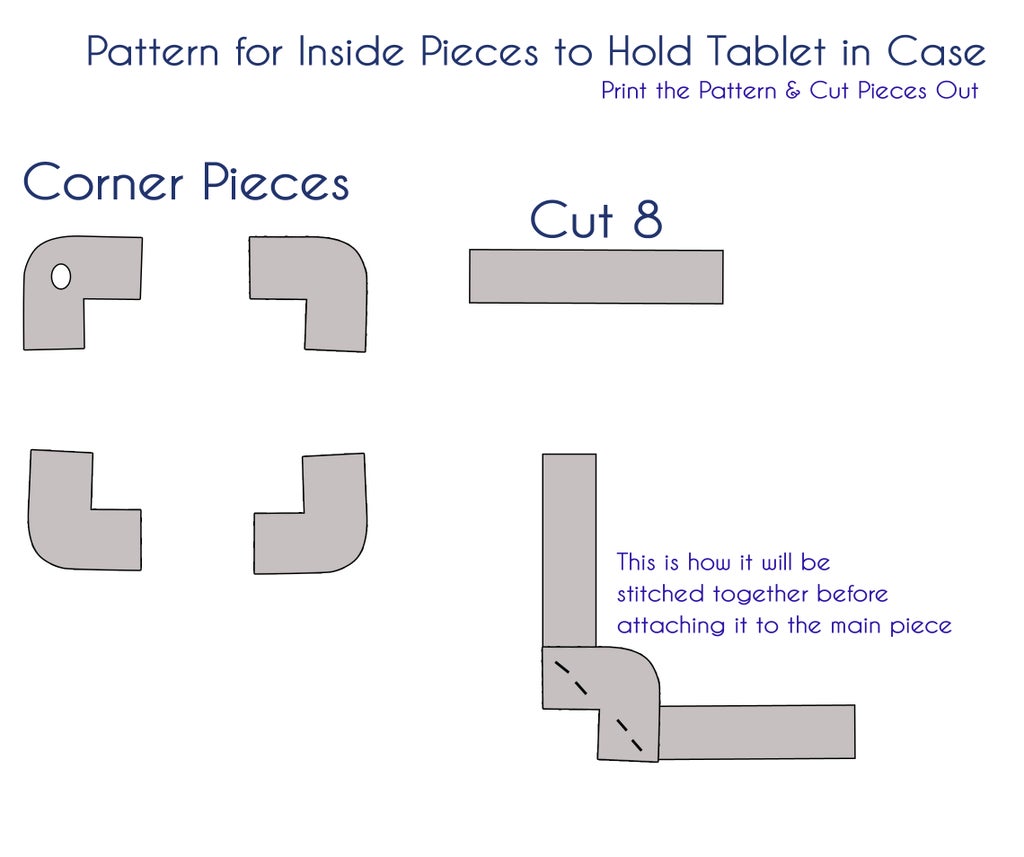 Pattern for Inside Pieces to Hold Tablet in Case

Print the Pattern & Cut Pieces Out

Corner Pieces

Cut 8

This is how it will be stitched together before attaching it to the main piece