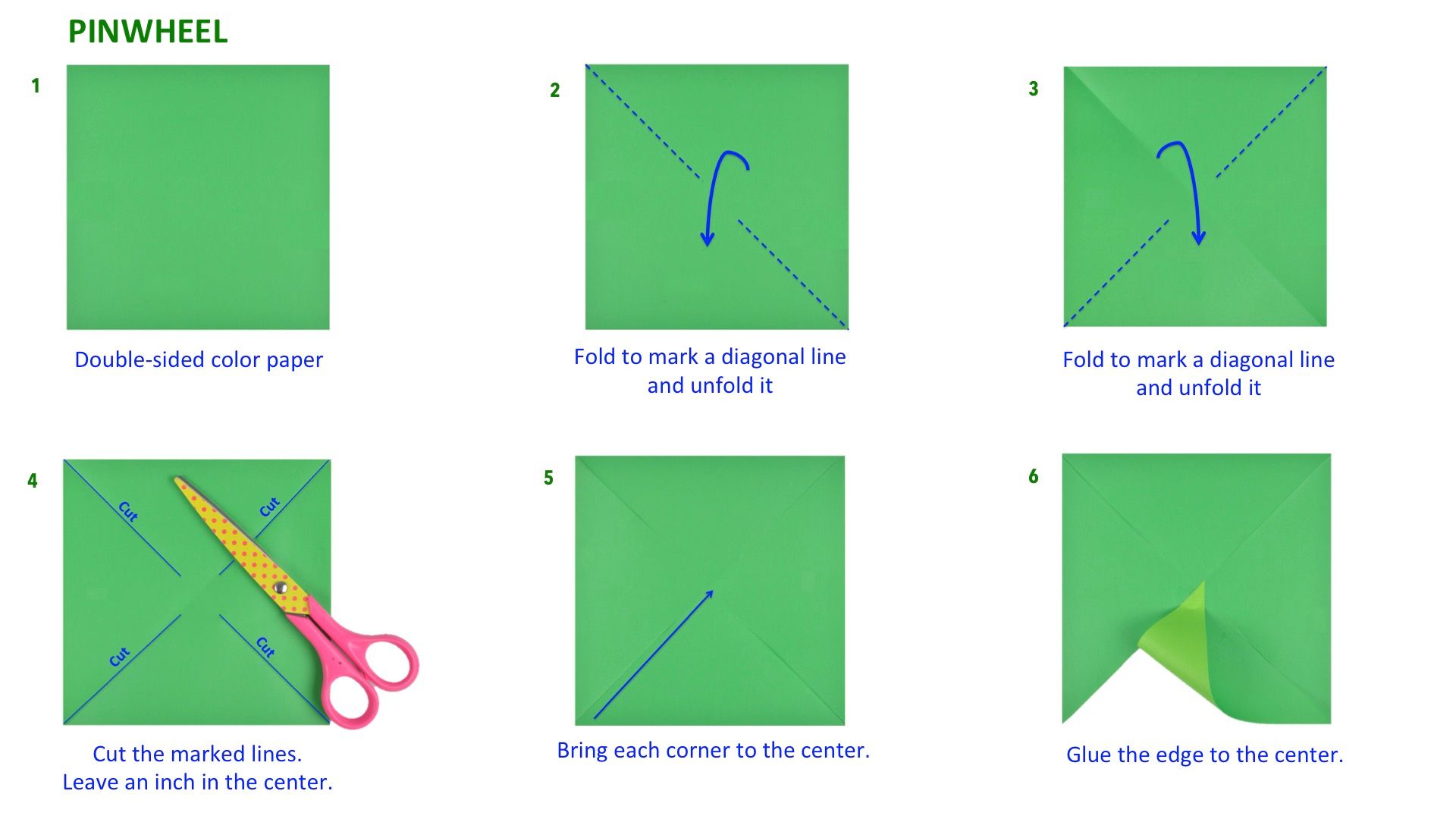 PINWHEEL

1

Double-sided color paper

2

Fold to mark a diagonal line and unfold it

3

Fold to mark a diagonal line and unfold it

4

Cut

Cut

Cut

Cut

Cut the marked lines. Leave an inch in the center.

5

Bring each corner to the center.

6

Glue the edge to the center.