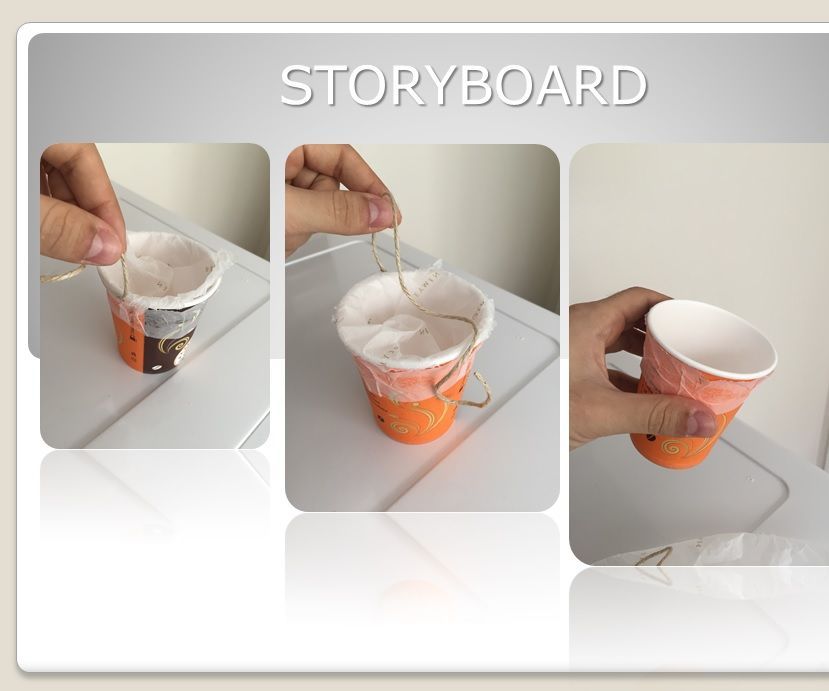 STORYBOARD