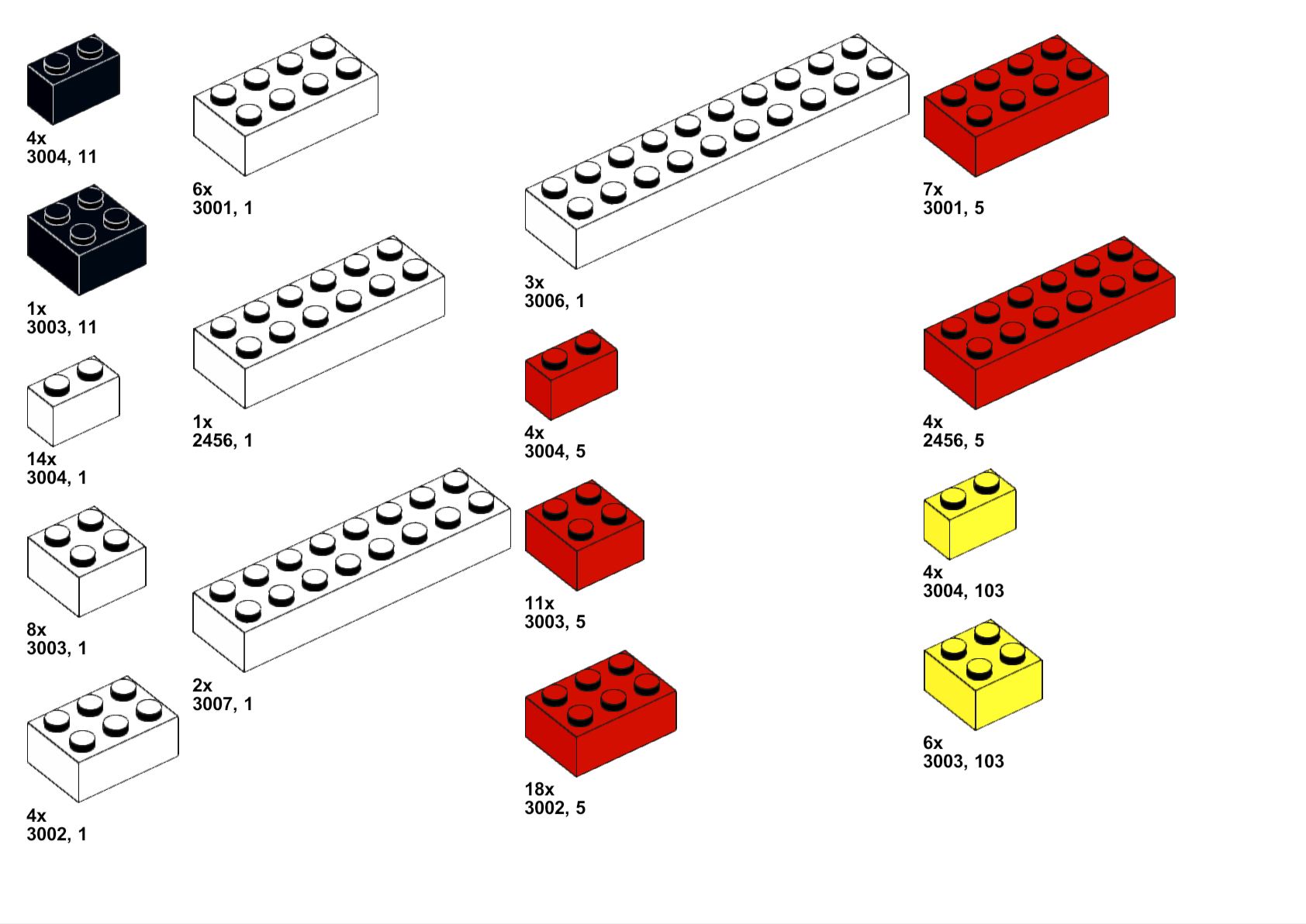 4x
3004, 11

1x
3003, 11

14x
3004, 1

8x
3003, 1

4x
3002, 1

6x
3001, 1

1x
2456, 1

2x
3007, 1

3x
3006, 1

4x
3004, 5

11x
3003, 5

18x
3002, 5

7x
3001, 5

4x
2456, 5

4x
3004, 103

6x
3003, 103