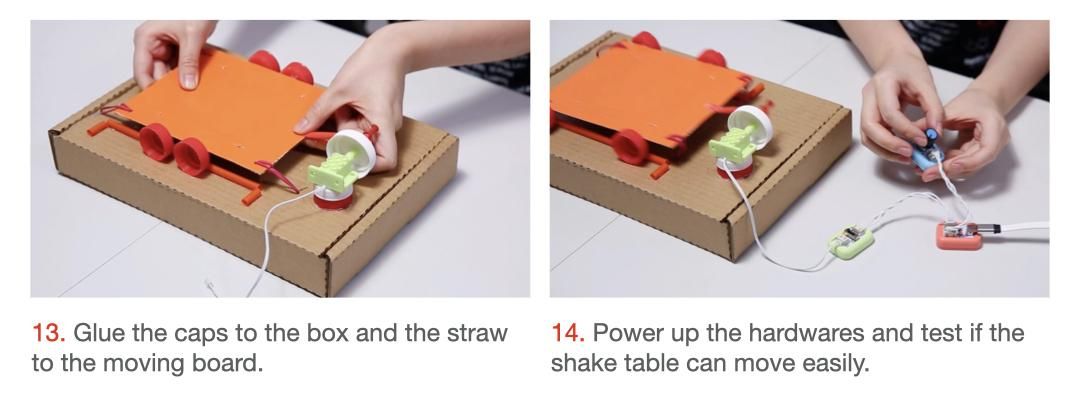 13. Glue the caps to the box and the straw to the moving board.

14. Power up the hardwares and test if the shake table can move easily.