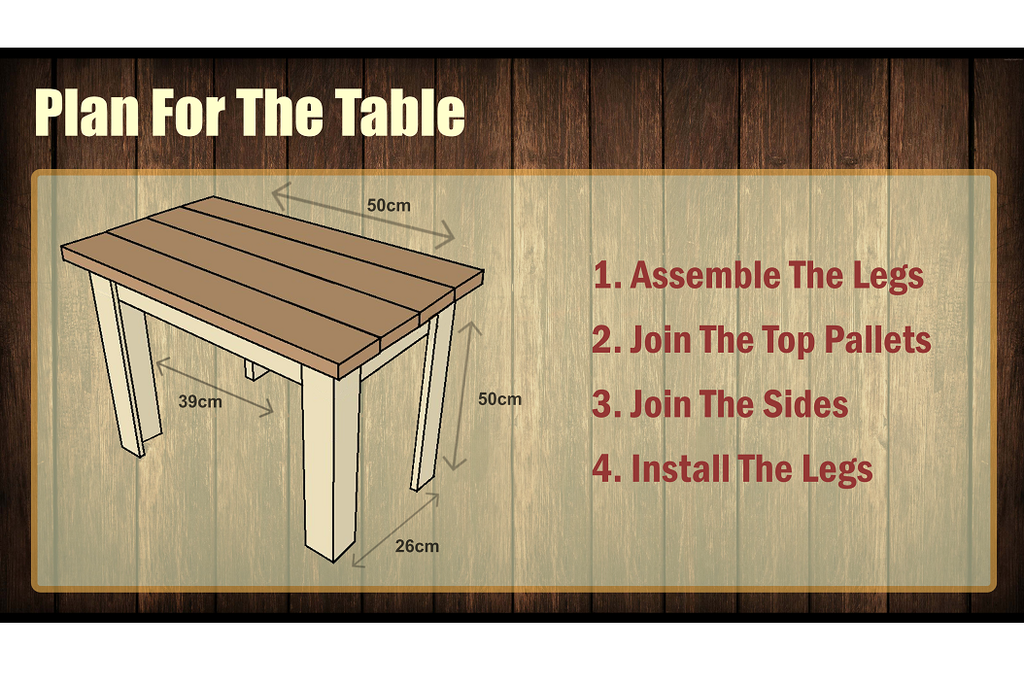 Plan For The Table

50cm

39cm

50cm

26cm

1. Assemble The Legs
2. Join The Top Pallets
3. Join The Sides
4. Install The Legs