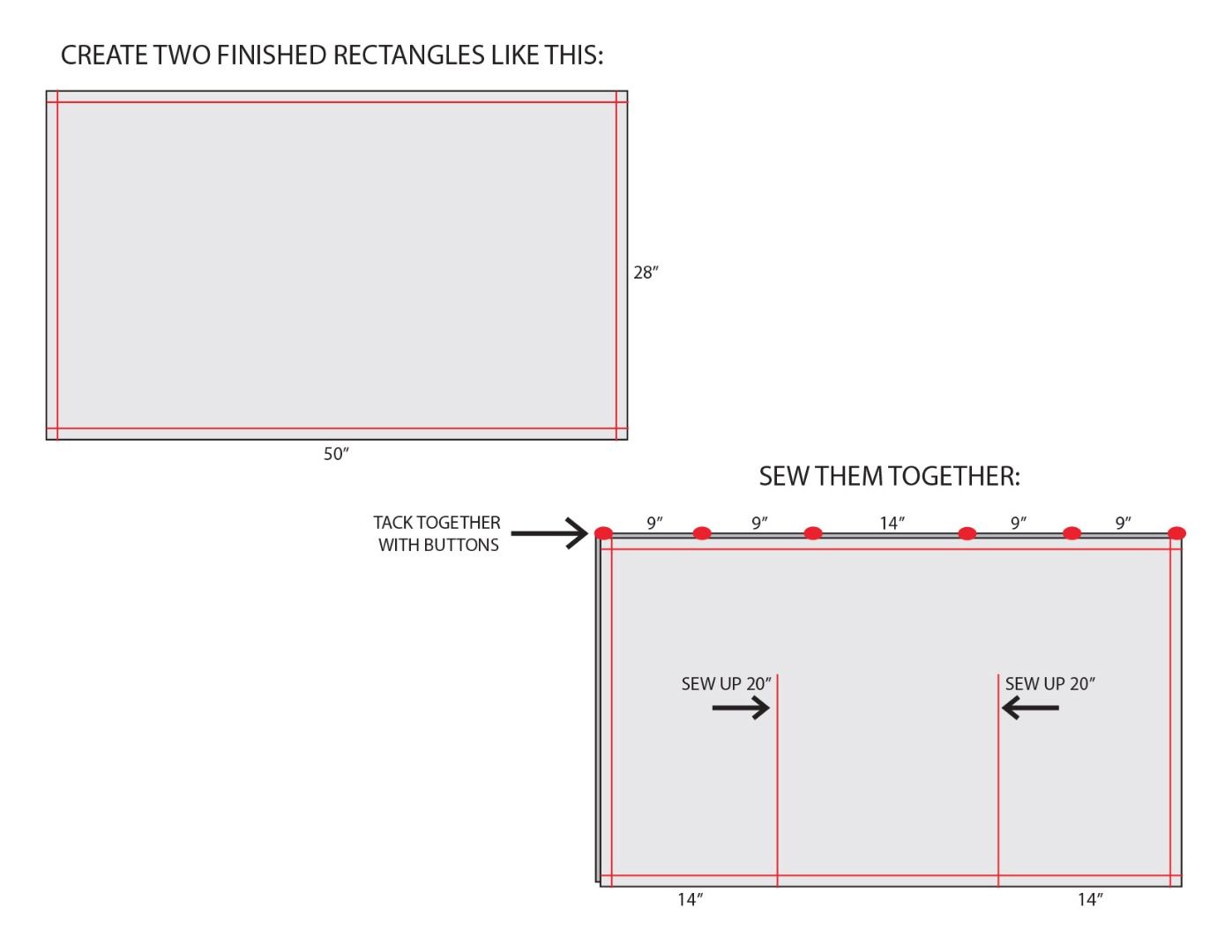 CREATE TWO FINISHED RECTANGLES LIKE THIS:

28″

50″

SEW THEM TOGETHER:

TACK TOGETHER WITH BUTTONS

9″ 9″ 14″ 9″ 9″

SEW UP 20″

SEW UP 20″

14″

14″