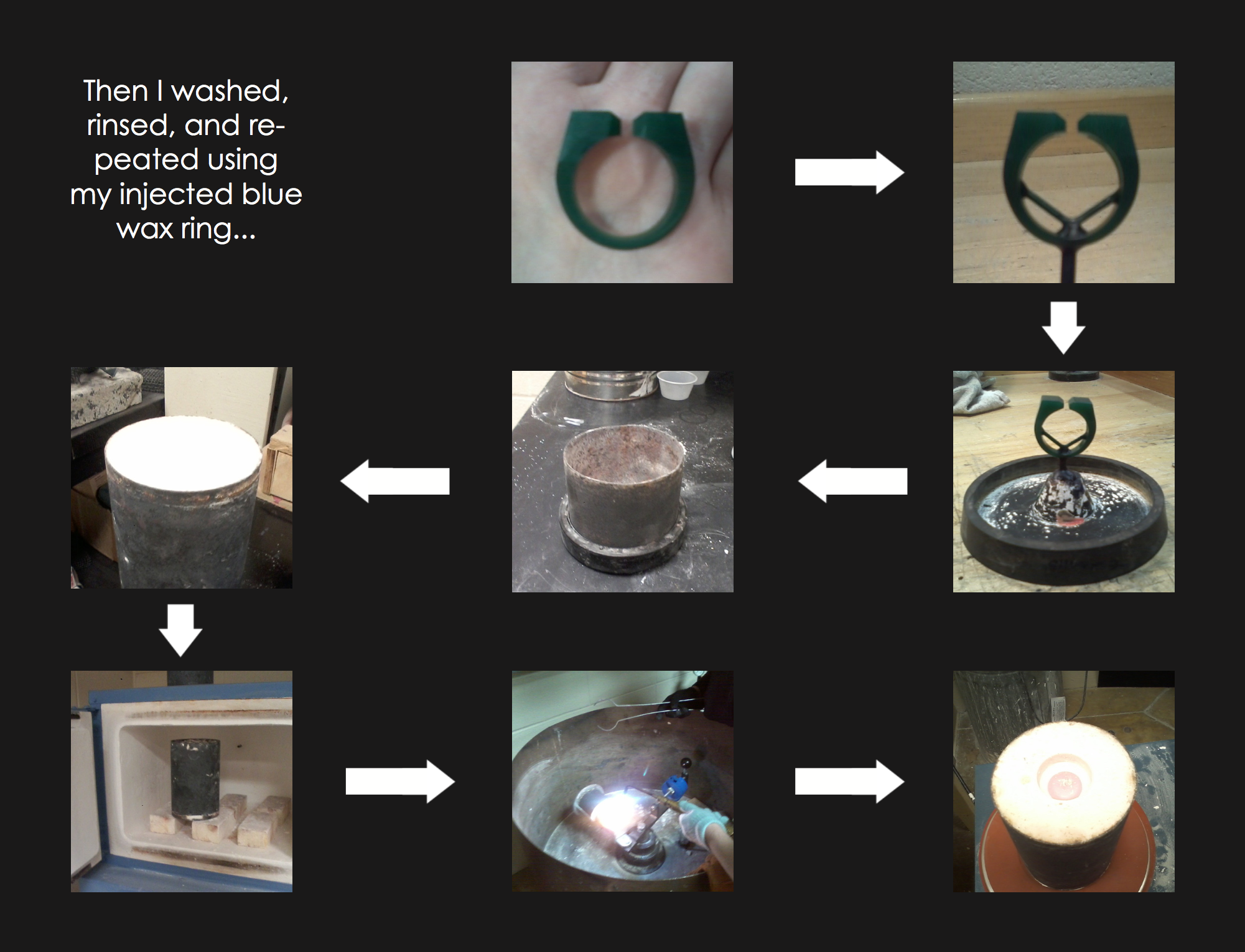 Then I washed, rinsed, and repeated using my injected blue wax ring...