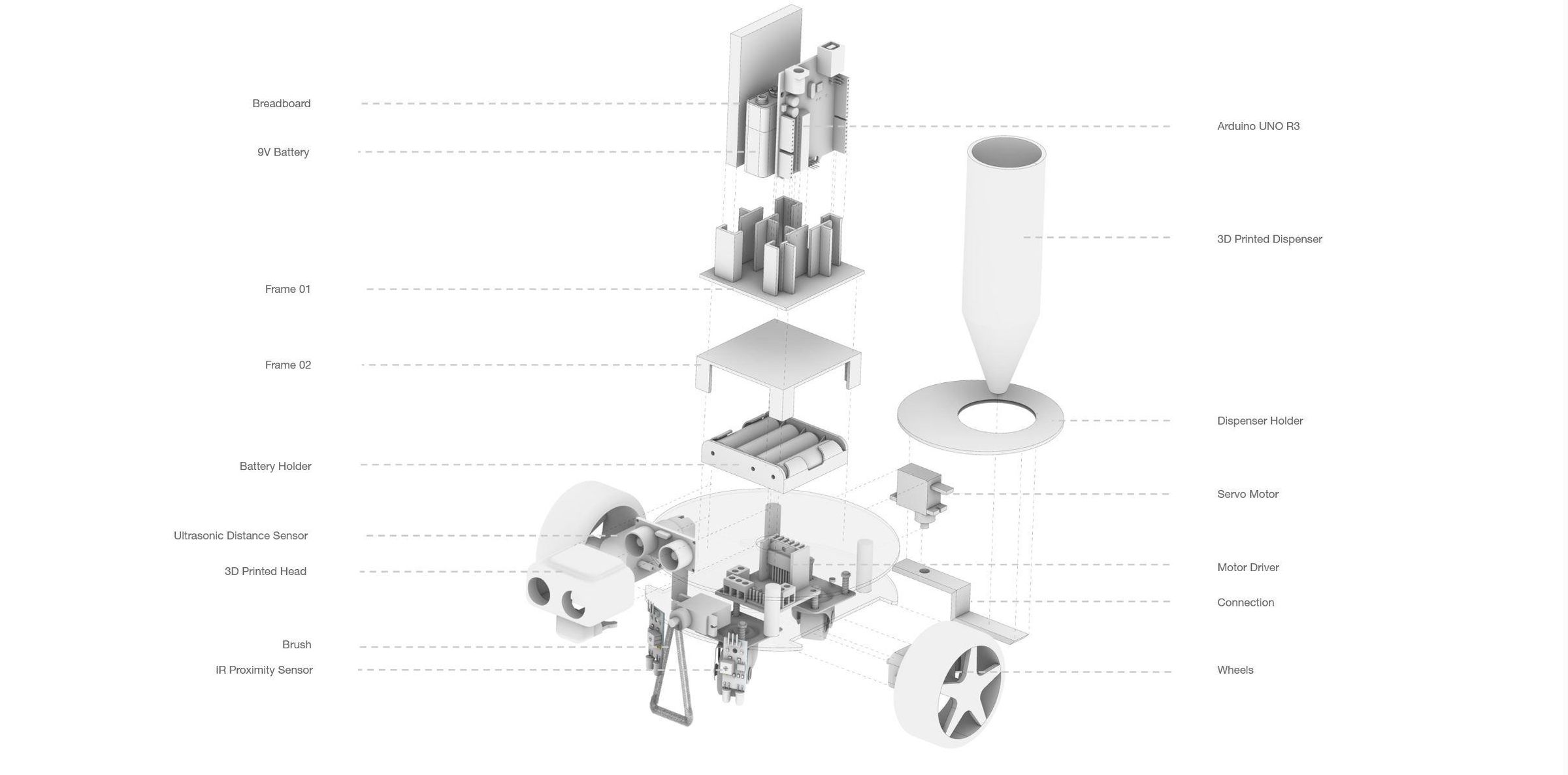 Breadboard

9V Battery

Frame 01

Frame 02

Battery Holder

Ultrasonic Distance Sensor

3D Printed Head

Brush

IR Proximity Sensor

Arduino UNO R3

3D Printed Dispenser

Dispenser Holder

Servo Motor

Motor Driver

Connection

Wheels