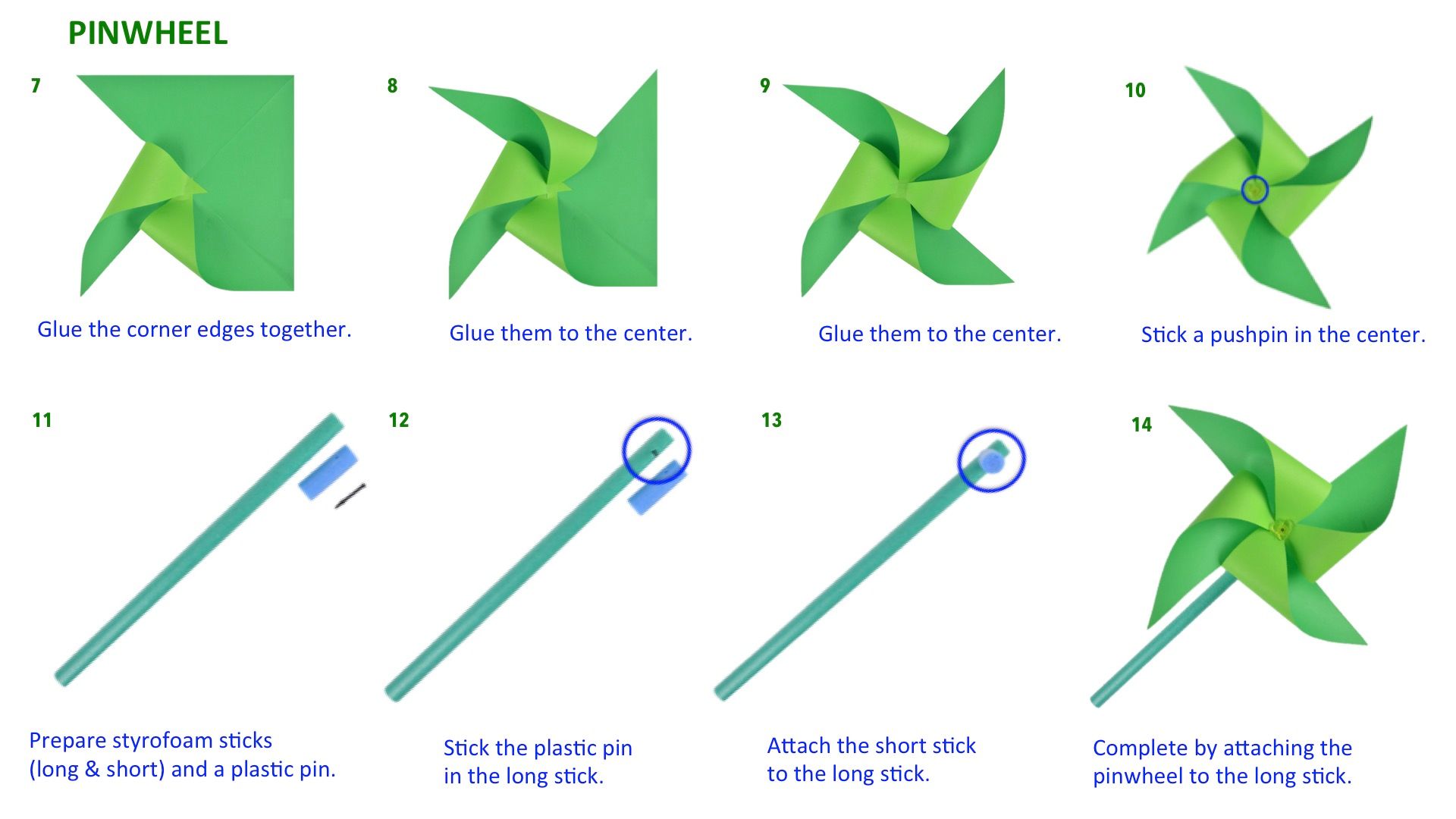 PINWHEEL

7

Glue the corner edges together.

8

Glue them to the center.

9

Glue them to the center.

10

Stick a pushpin in the center.

11

Prepare styrofoam sticks (long & short) and a plastic pin.

12

Stick the plastic pin in the long stick.

13

Attach the short stick to the long stick.

14

Complete by attaching the pinwheel to the long stick.