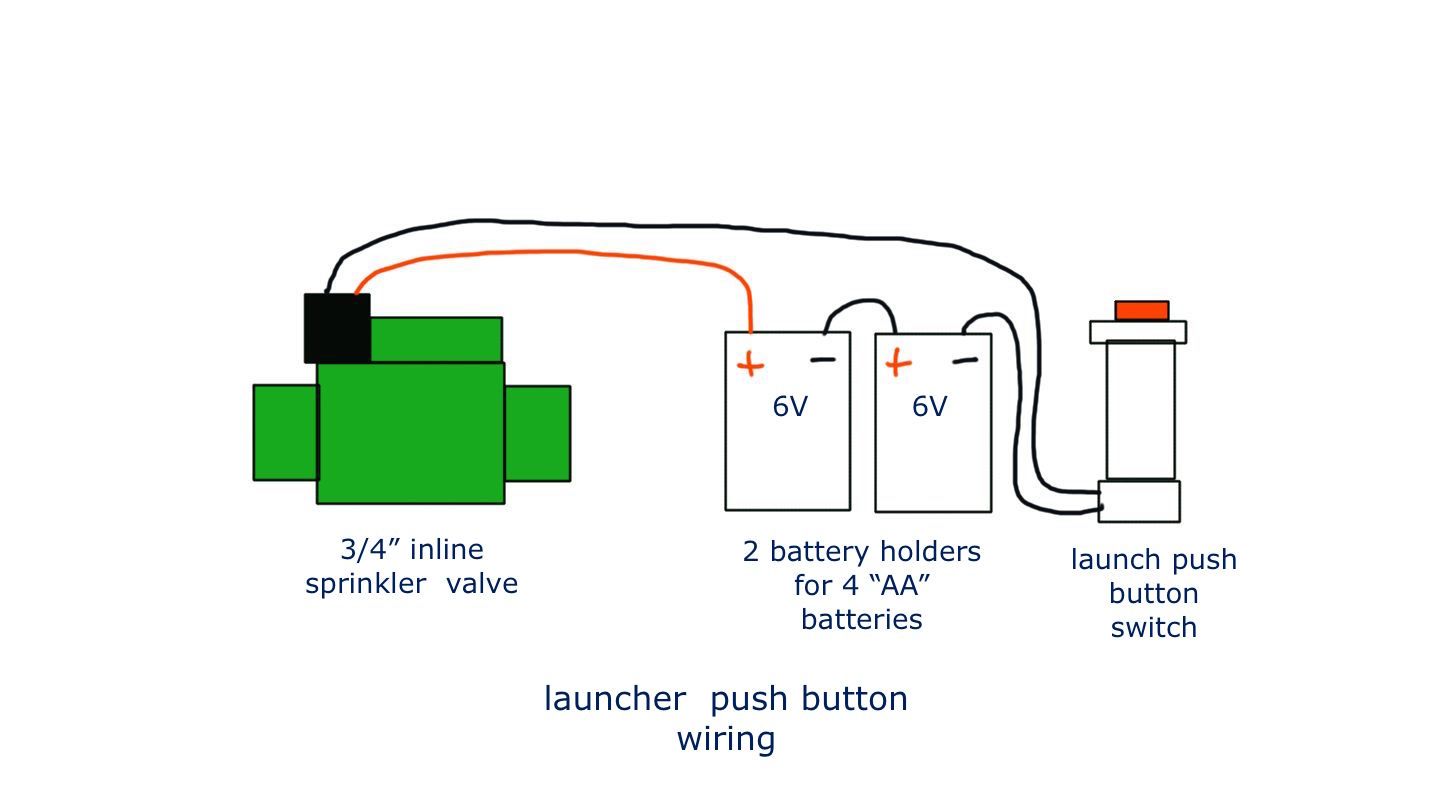 + −
6V

+ −
6V

3/4” inline sprinkler valve

2 battery holders for 4 “AA” batteries

launch push button switch

launcher push button wiring