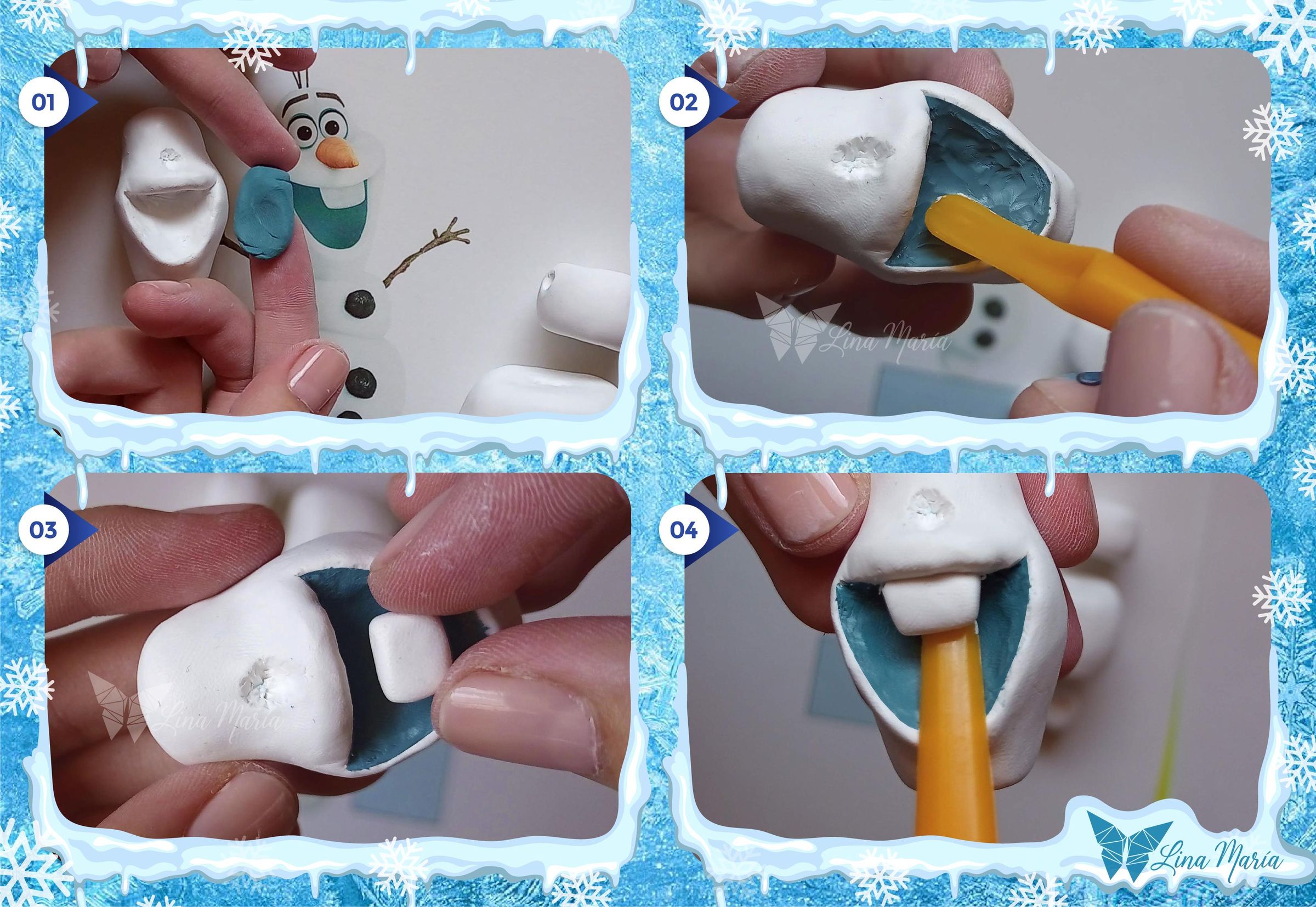 01

02

Lina María

03

Lina María

04

Lina María